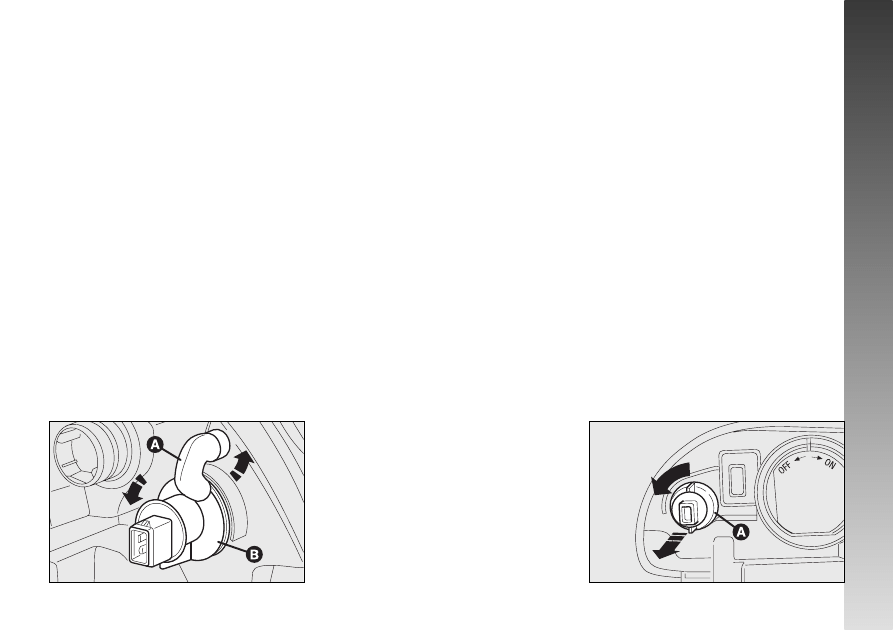 A

B

OFF ON

A