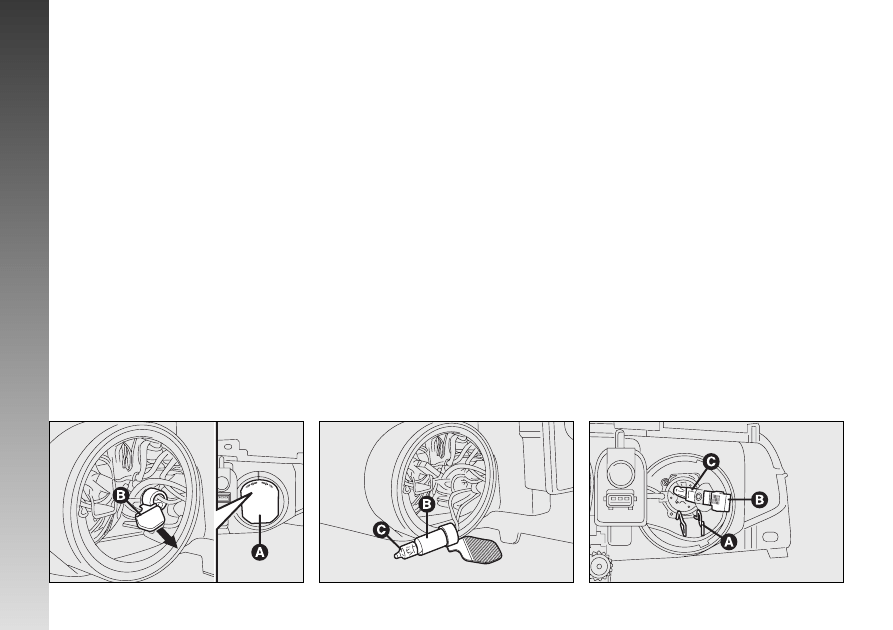 B
A
C
B
C
B
A