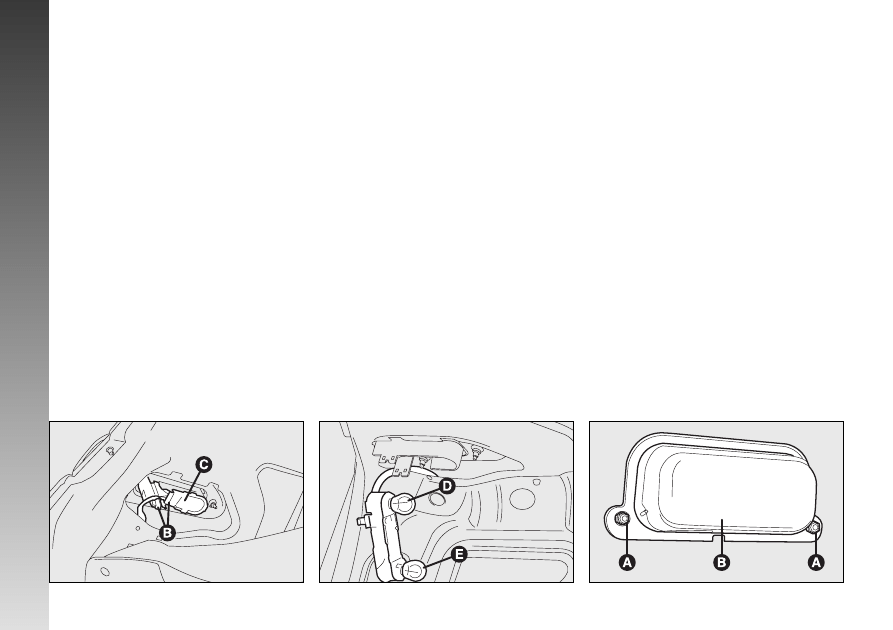 C
B

D
E

A
B
A