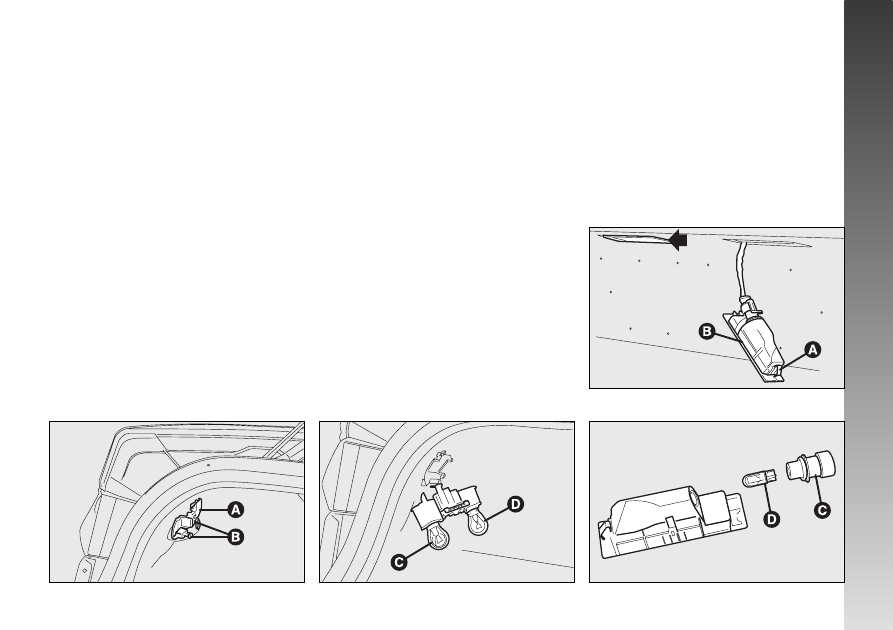 B
A
A
B
D
C
D
C