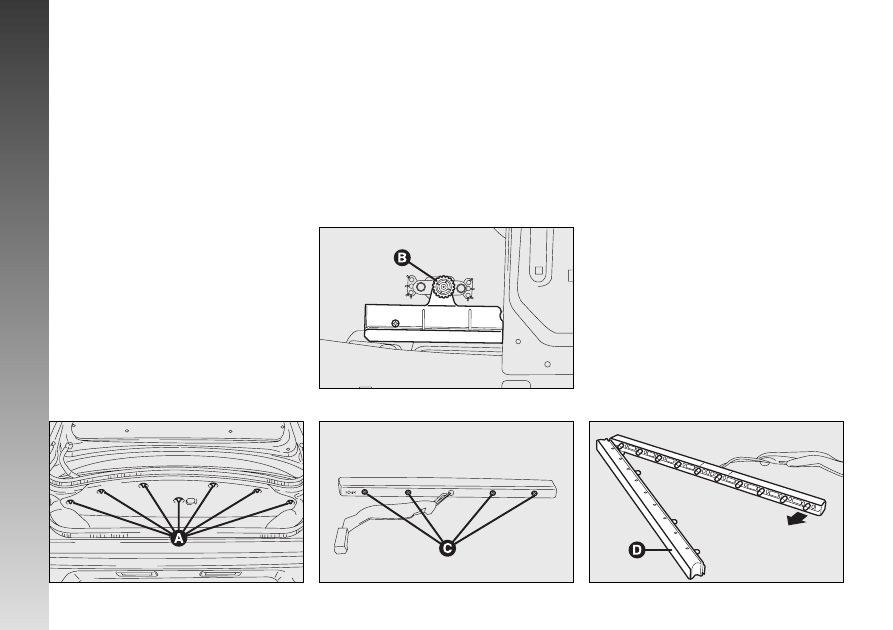 B

A

C

D