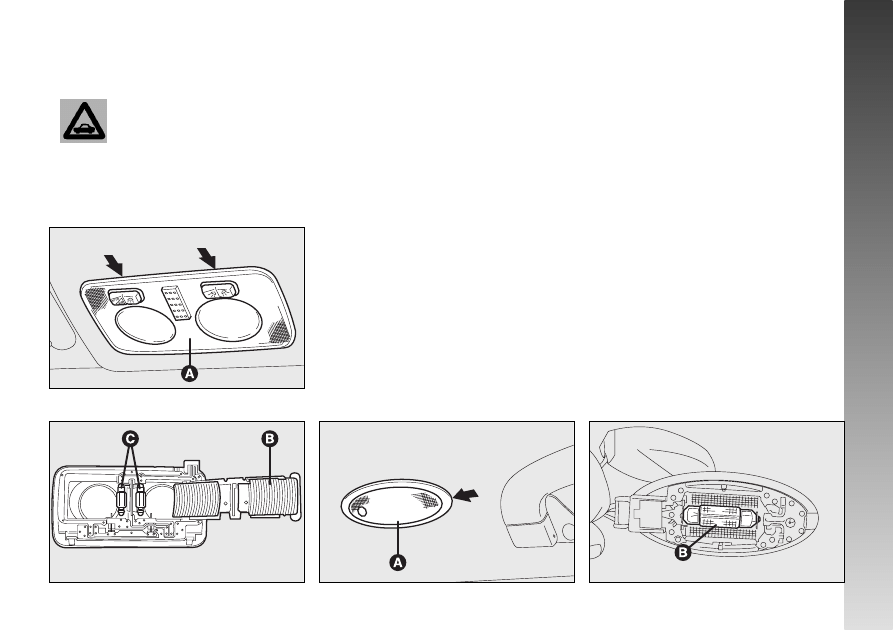 A

C

B

A

B