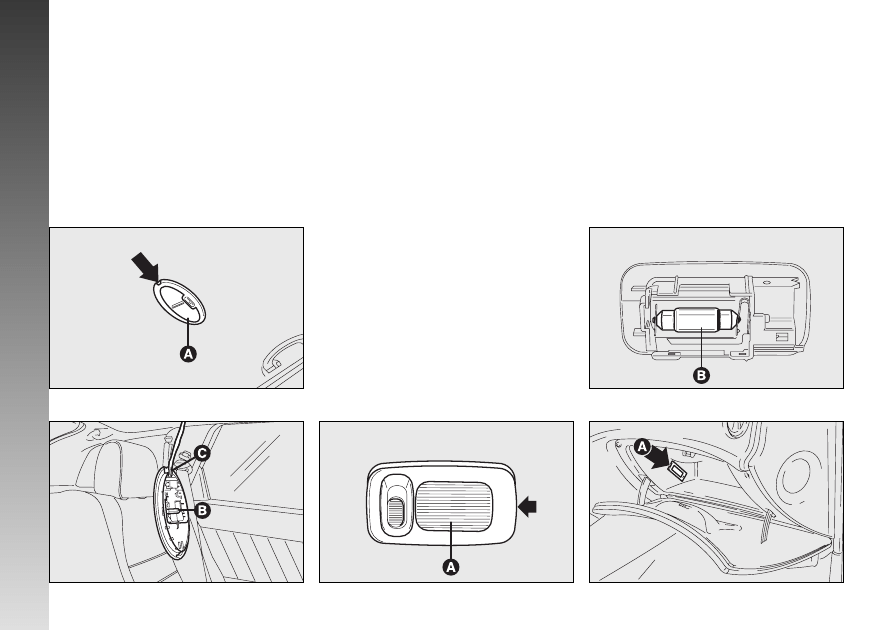 A

B

C

B

A

A