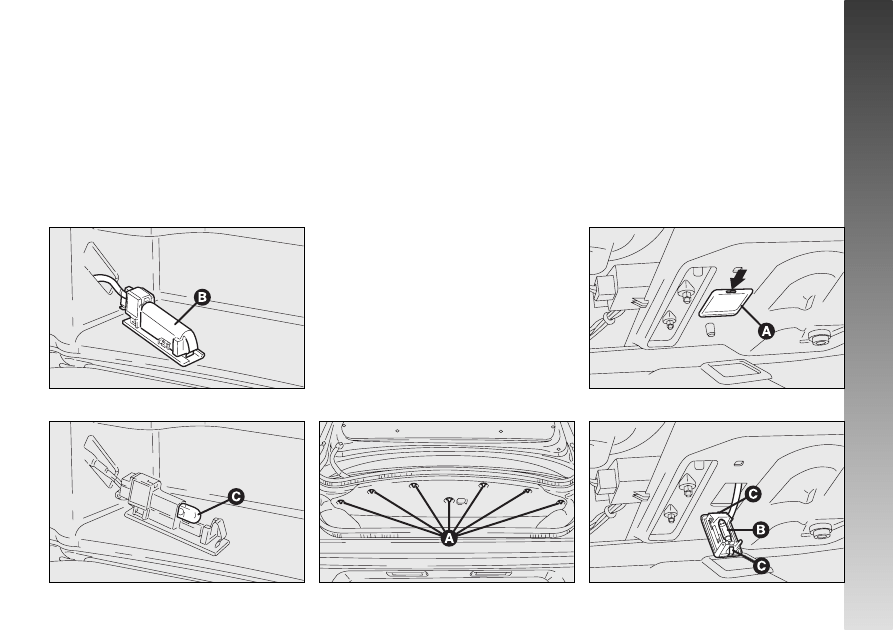 B

A

C

A

C

B

C