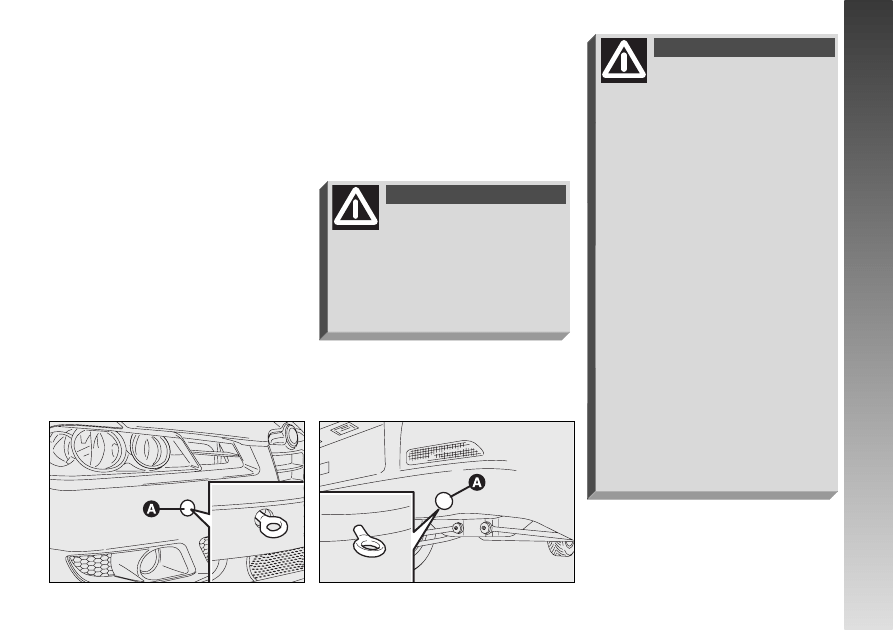 A

A