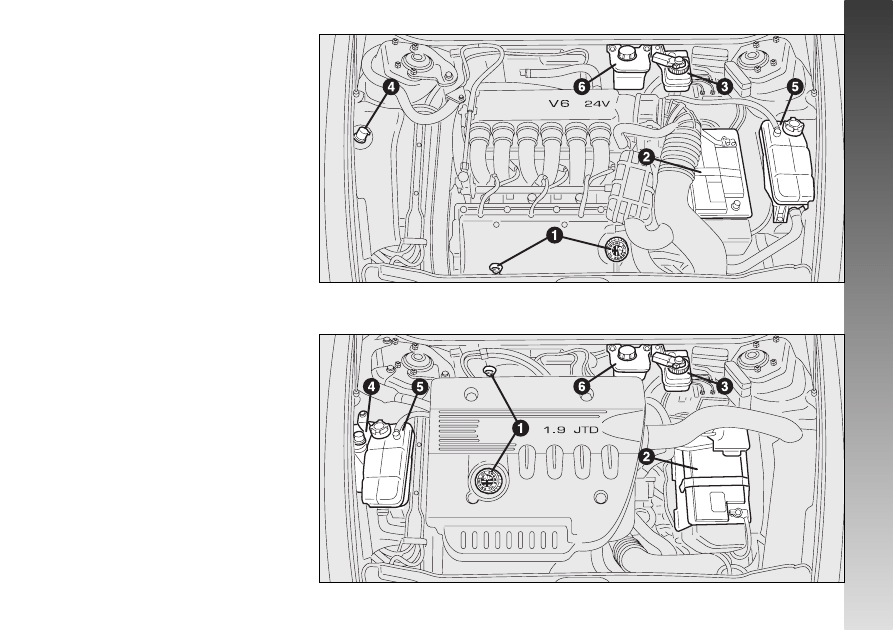 4
6
3
5
V6 24V
2
1

4
5
6
3
1
1.9 JTD
2