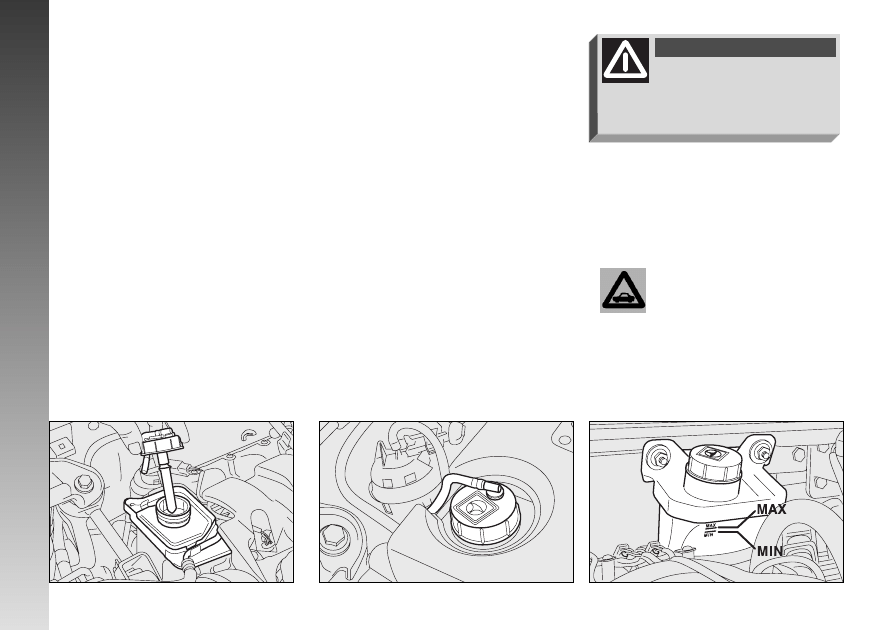 MAX
MAX
MIN
MIN