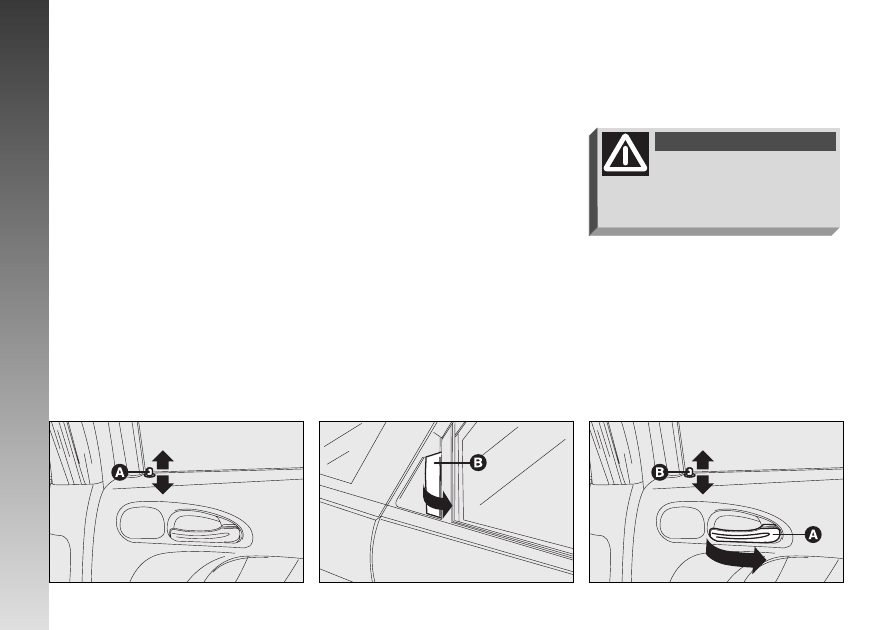 A

B

B

A