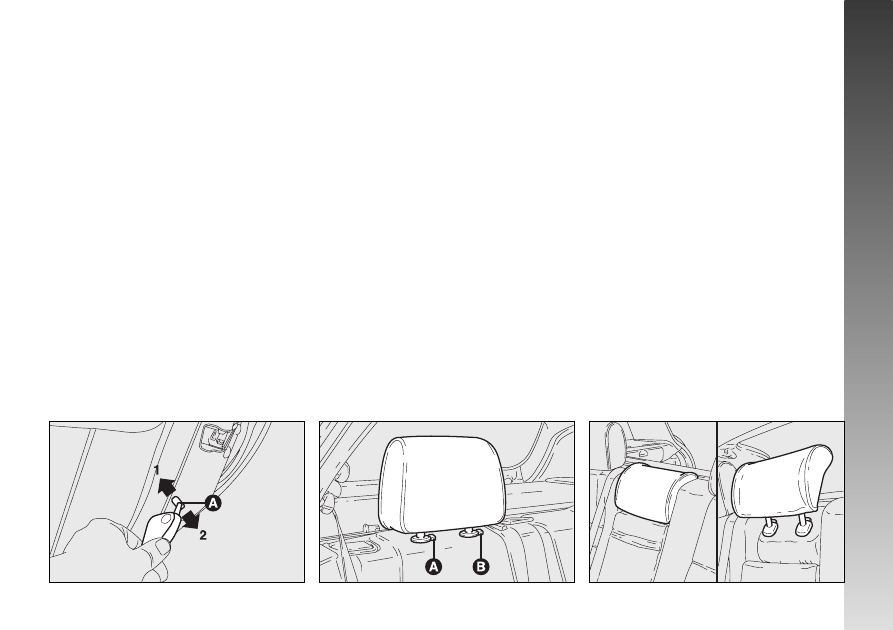 1
A
2

A
B