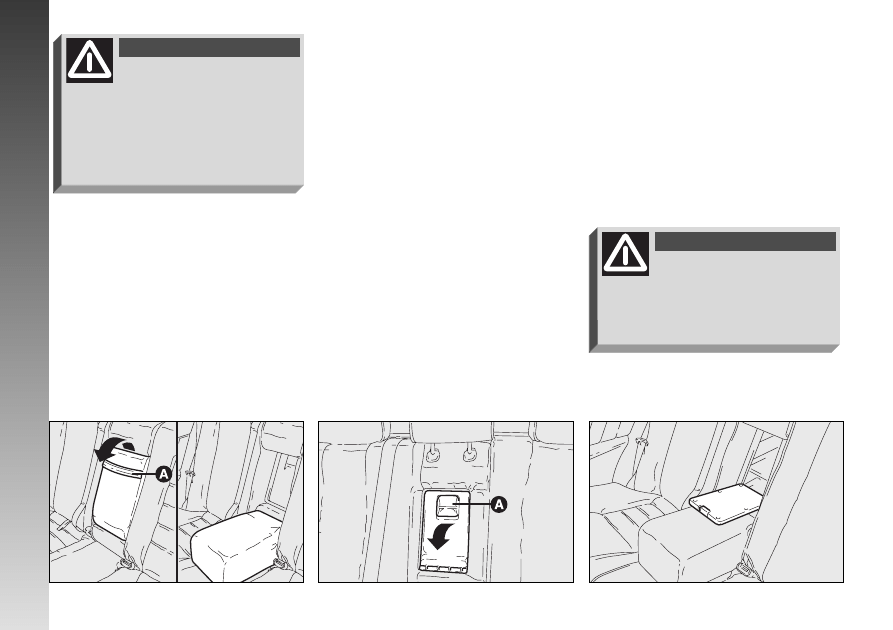 A

A