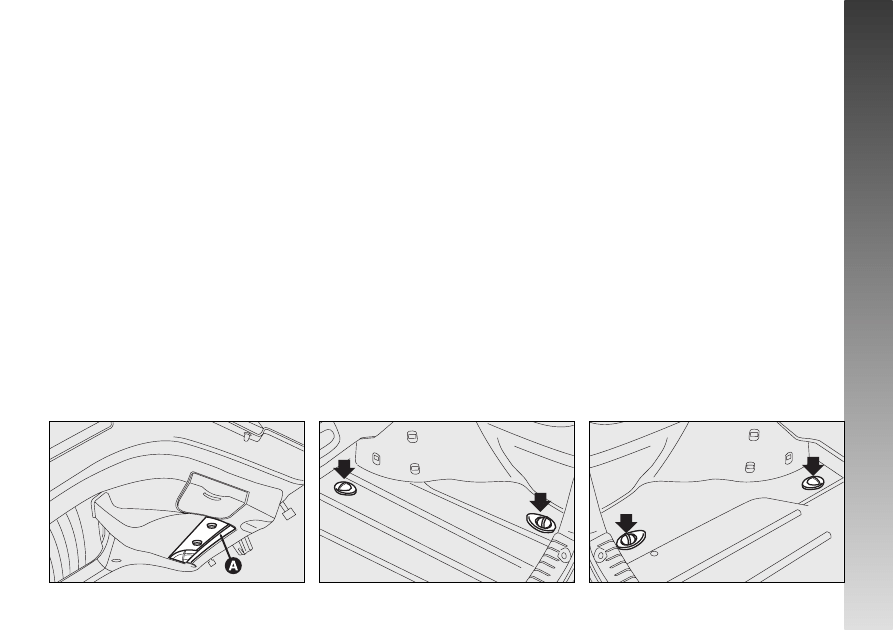 A