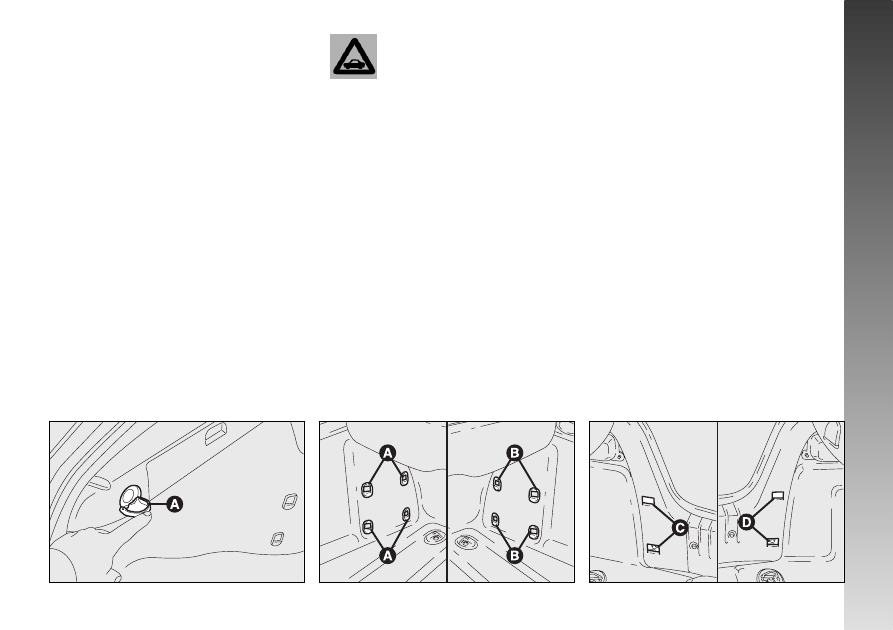 A

A

A

B

B

C

D