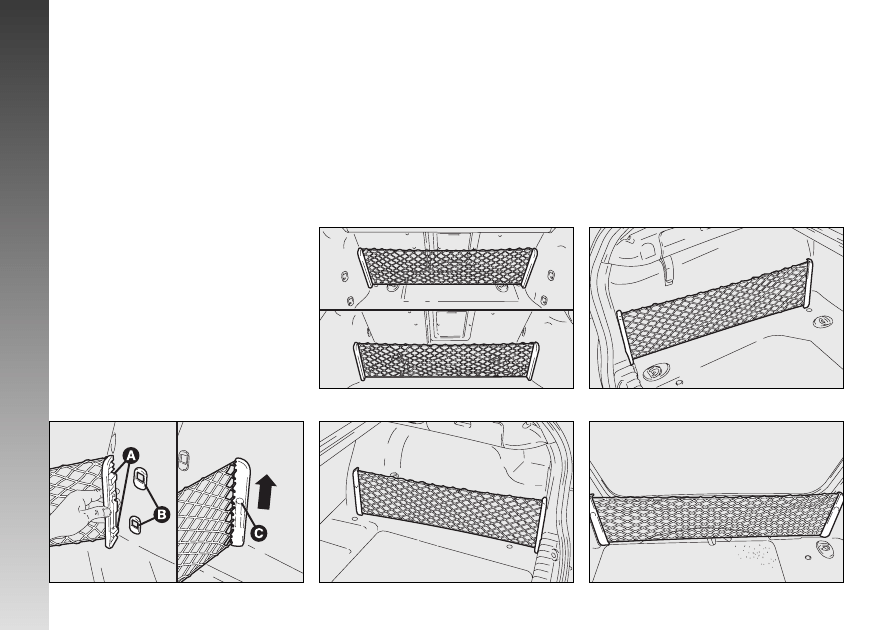 A
B
C