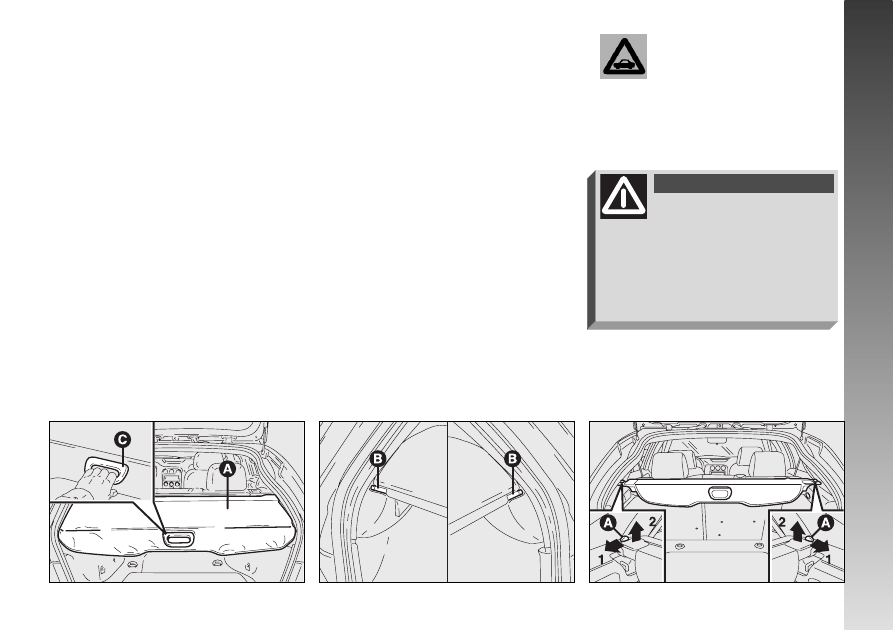 C
A
B
B
A
2
1
2
A
1