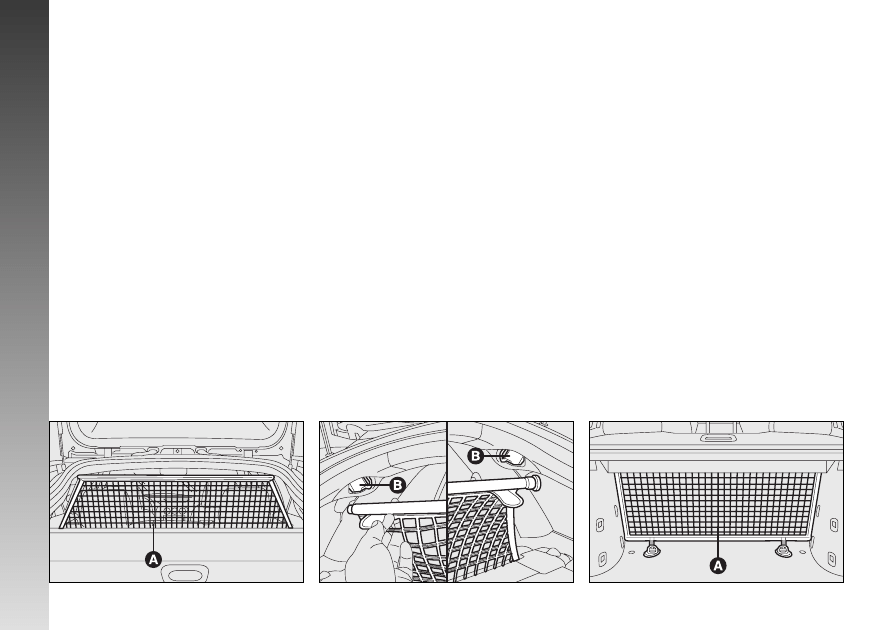 A

B

B

A