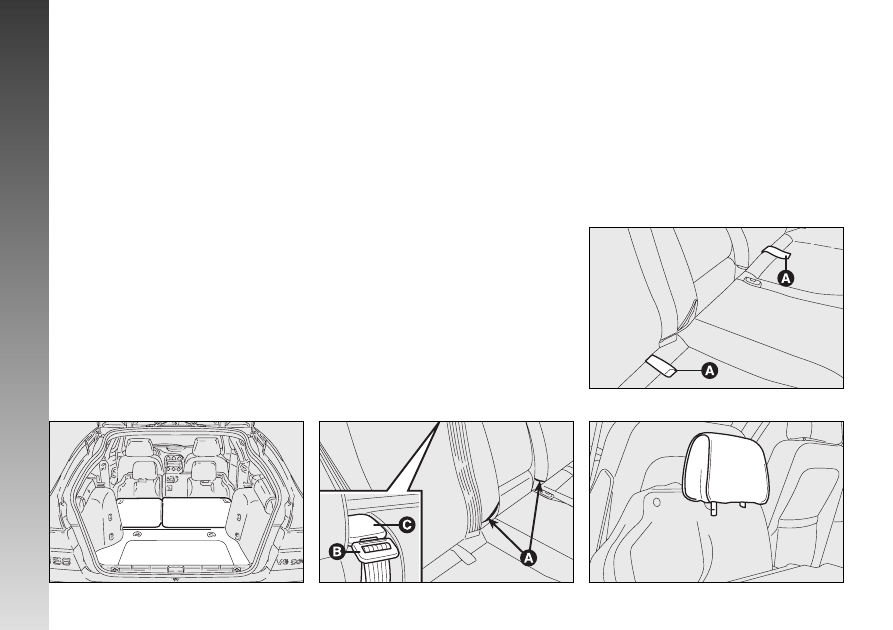 A

A

C

B

A