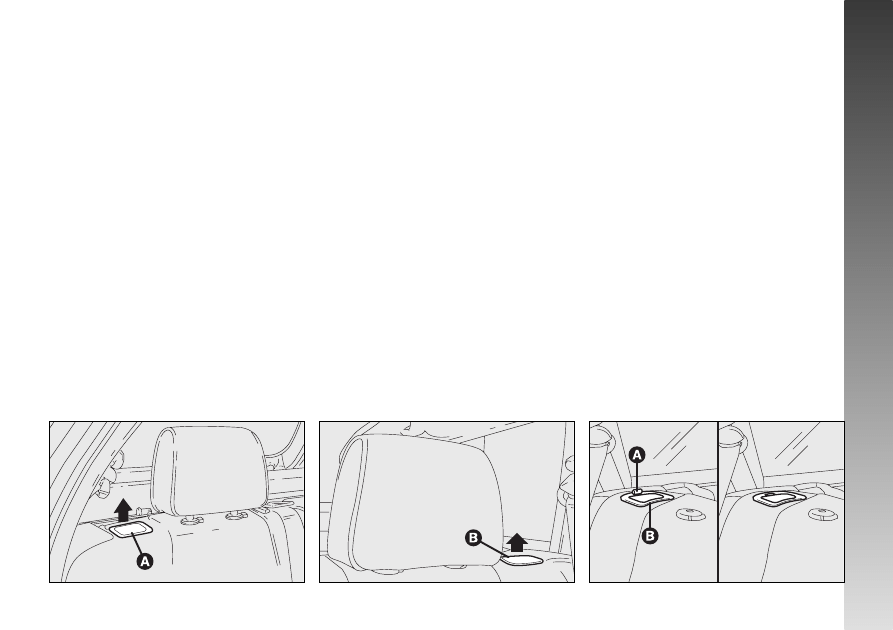 A

B

A

B