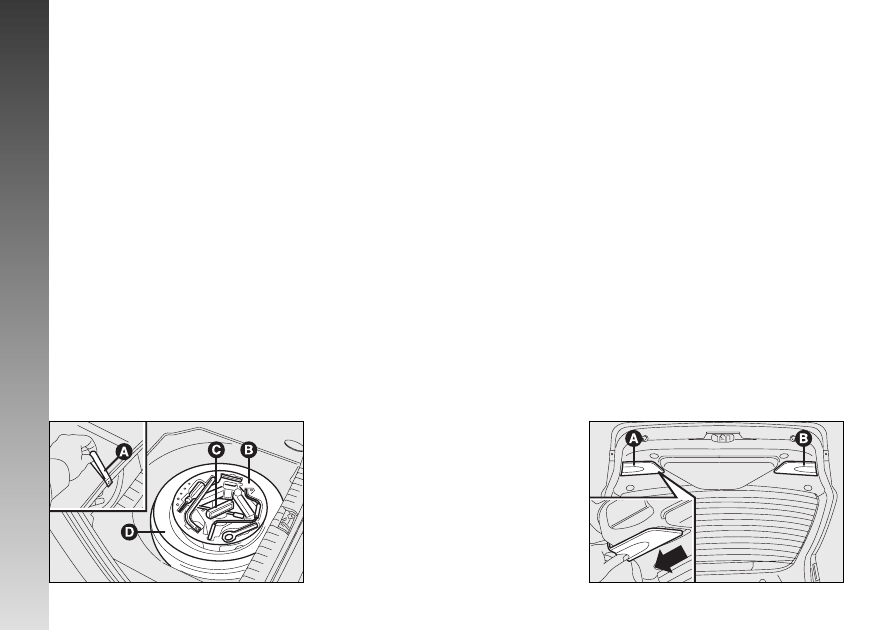 A
C
B
D

A
B