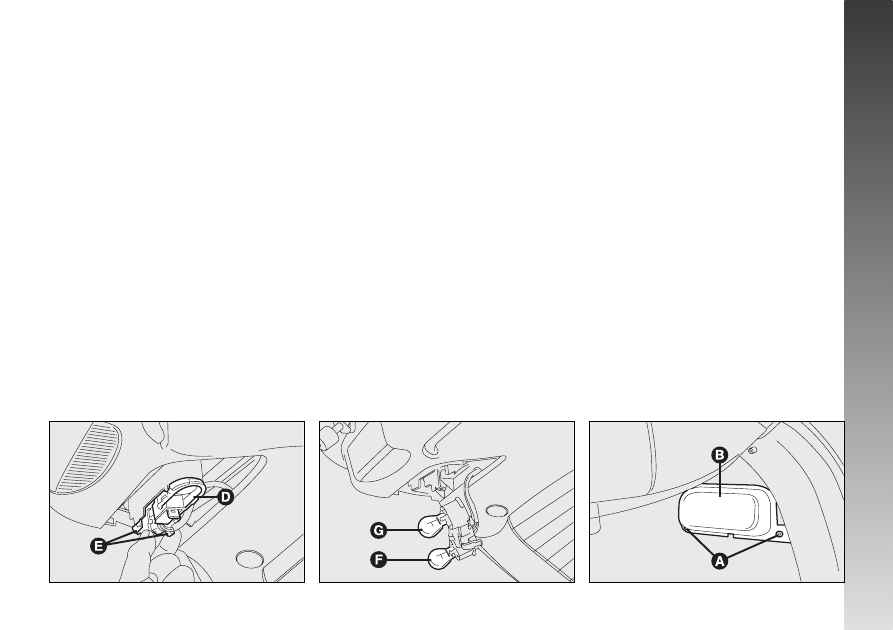 D

E

G

F

B

A