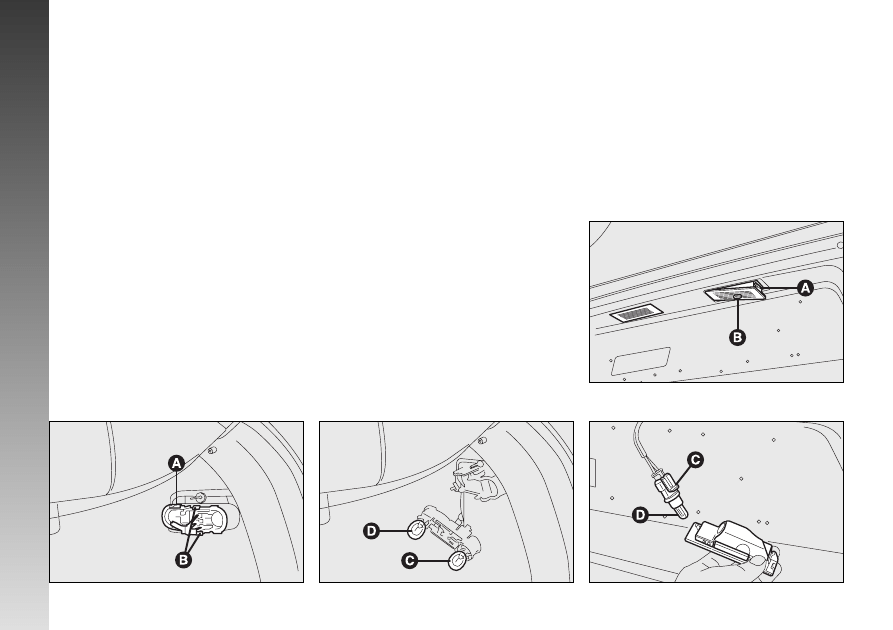 A
B
A
B
D
C
C
D