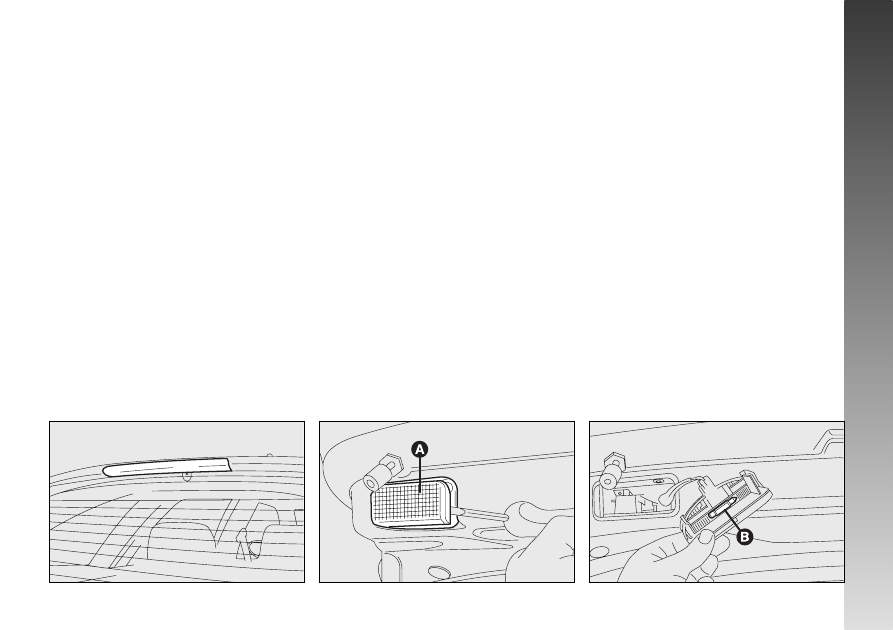 A

B