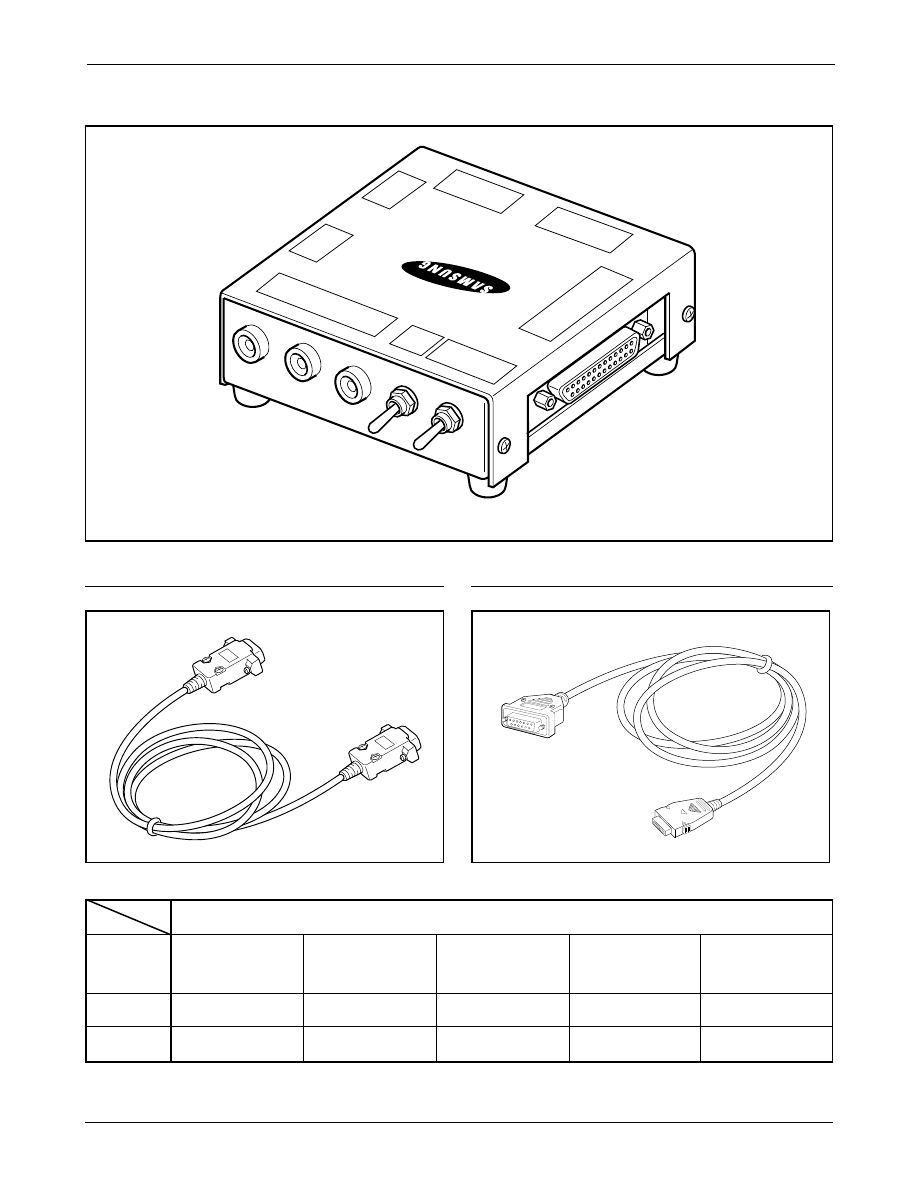 SAMSUNG