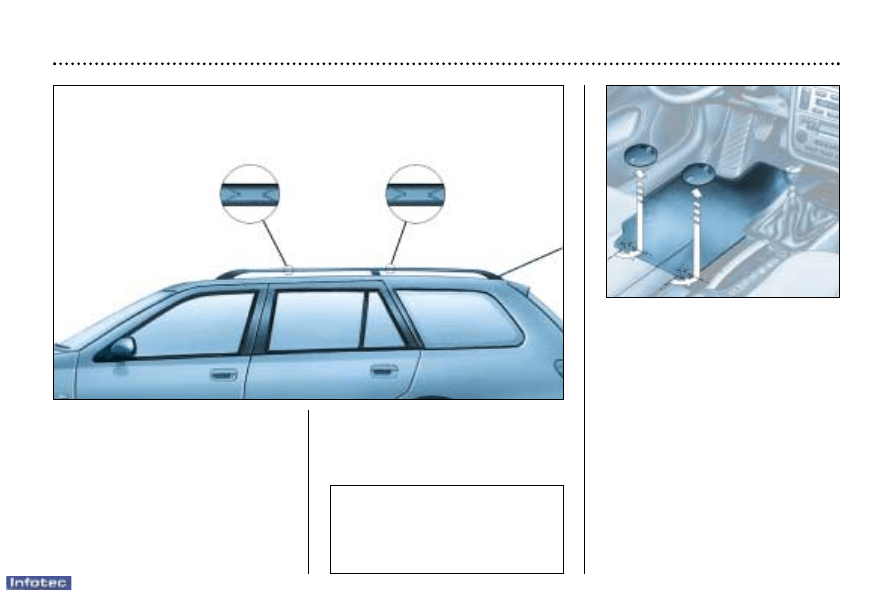 Infotec