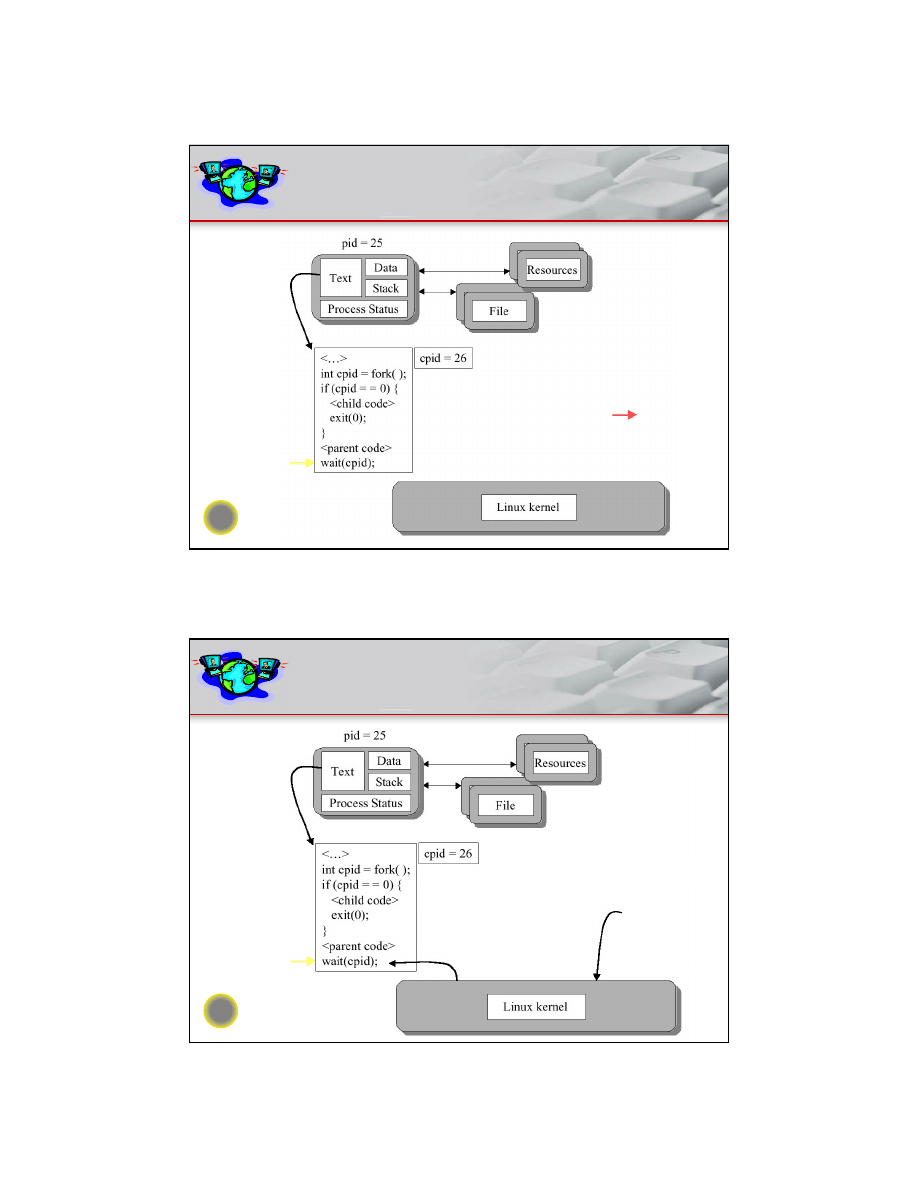 pid = 25

Text

Data

Stack

Process Status

Resources

File

<…>
int cpid = fork( );
if (cpid = = 0) {
<child code>
exit(0);
}
<parent code>
wait(cpid);

cpid = 26

Linux kernel

pid = 25

Text

Data

Stack

Process Status

Resources

File

<…>
int cpid = fork( );
if (cpid = = 0) {
<child code>
exit(0);
}
<parent code>
wait(cpid);

cpid = 26

Linux kernel