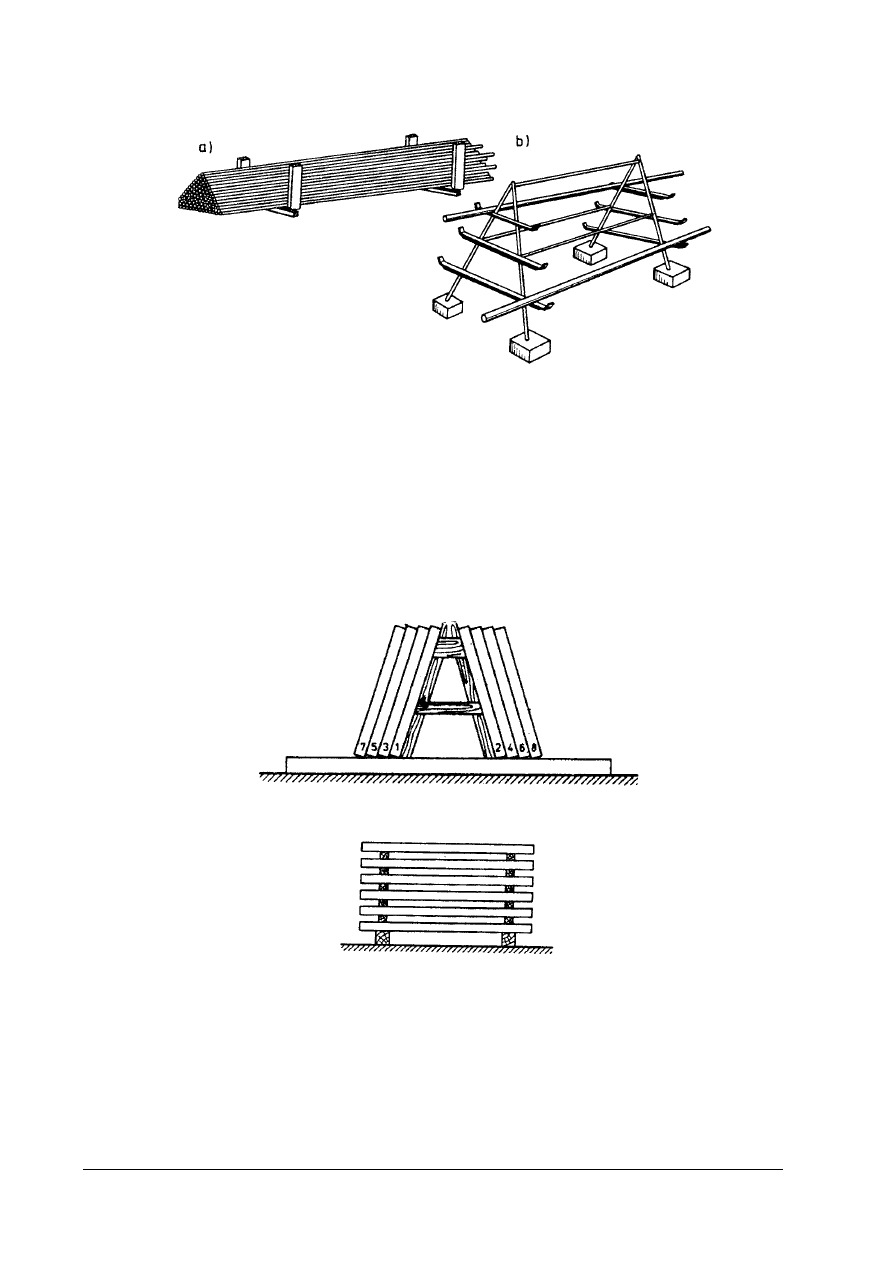 a)

b)

7 5 3 1

2 4 6 8