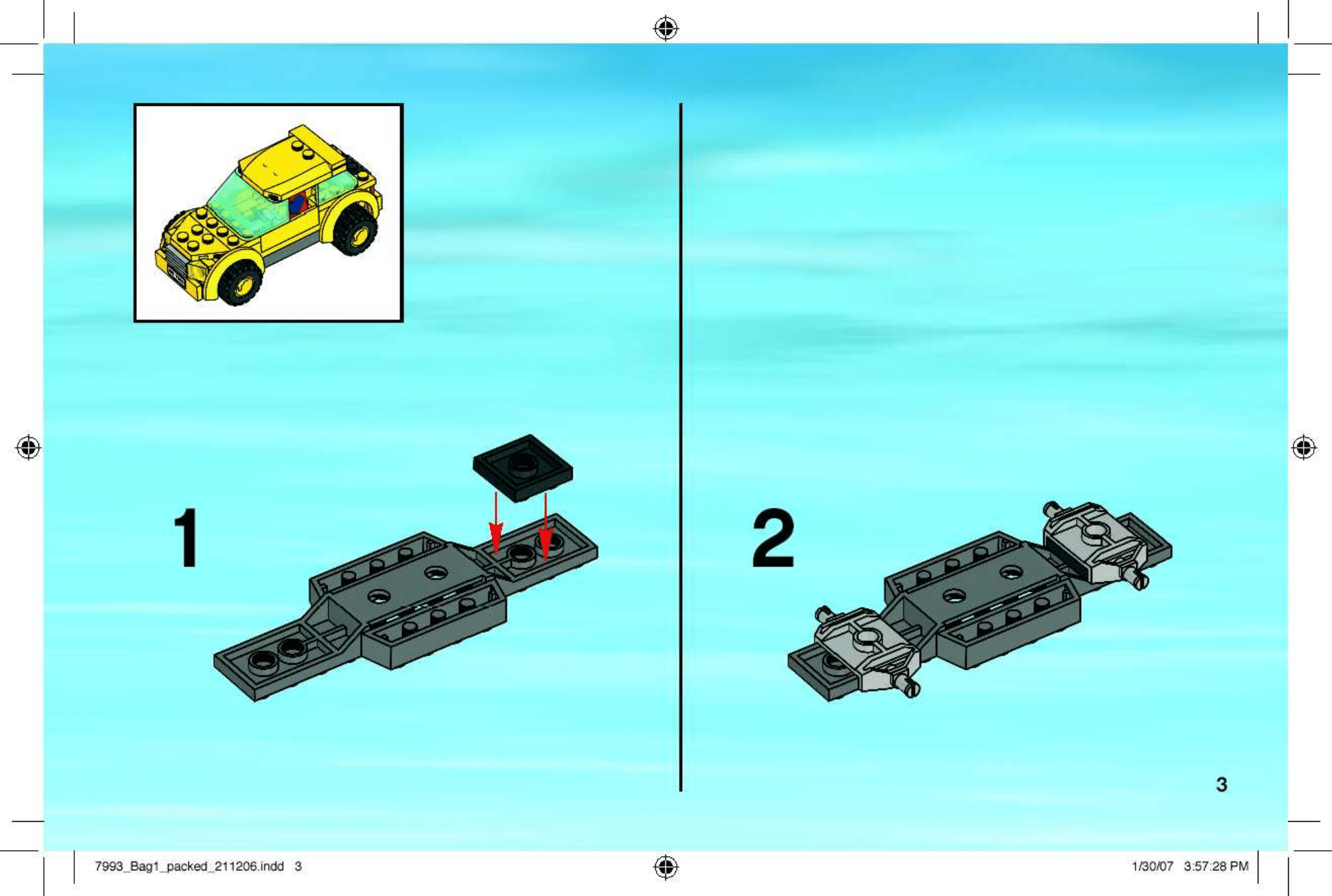 1

2

3

7993_Bag1_packed_211206.indd 3

1/30/07 3:57:28 PM