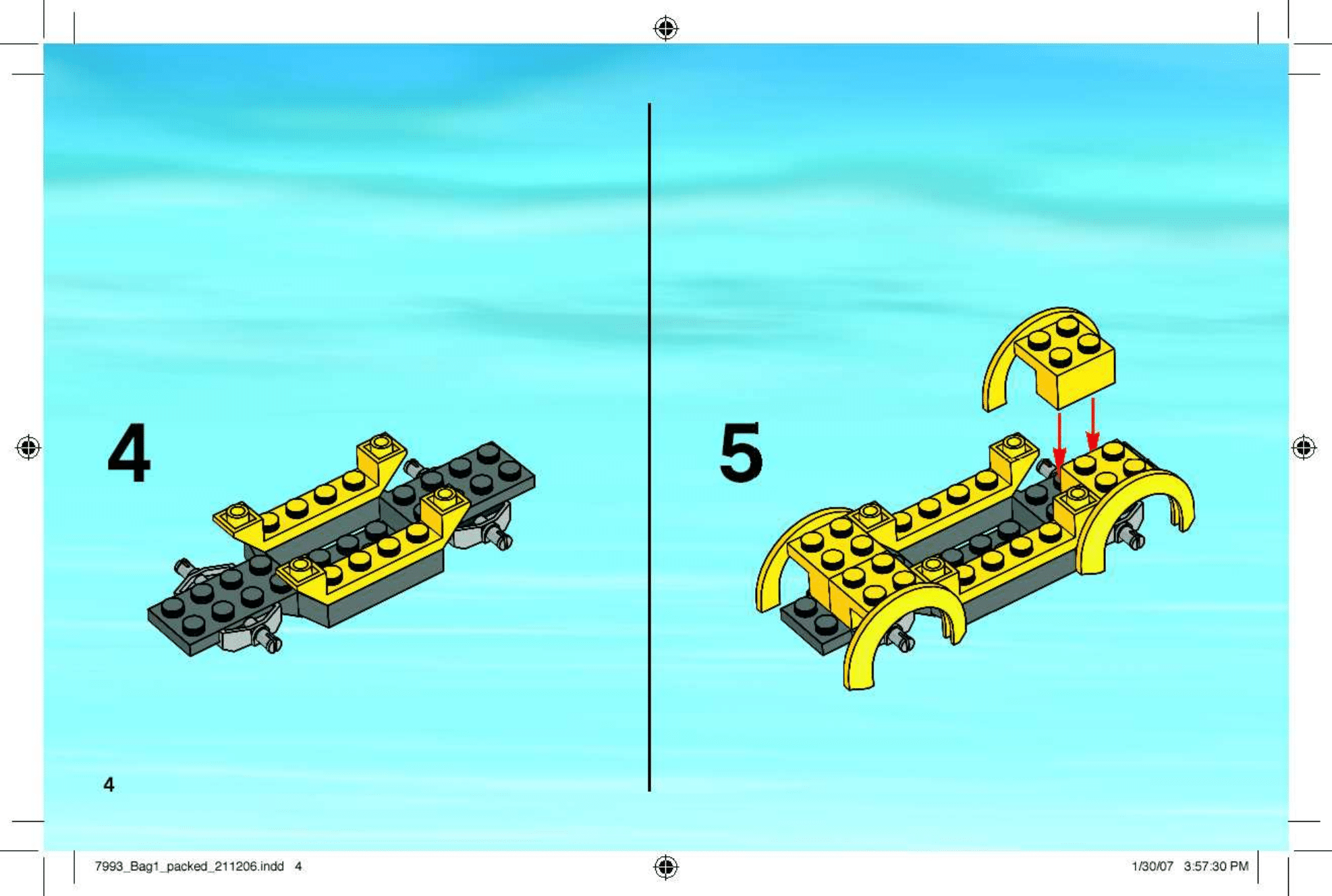 4

5

4

7993_Bag1_packed_211206.indd 4

1/30/07 3:57:30 PM