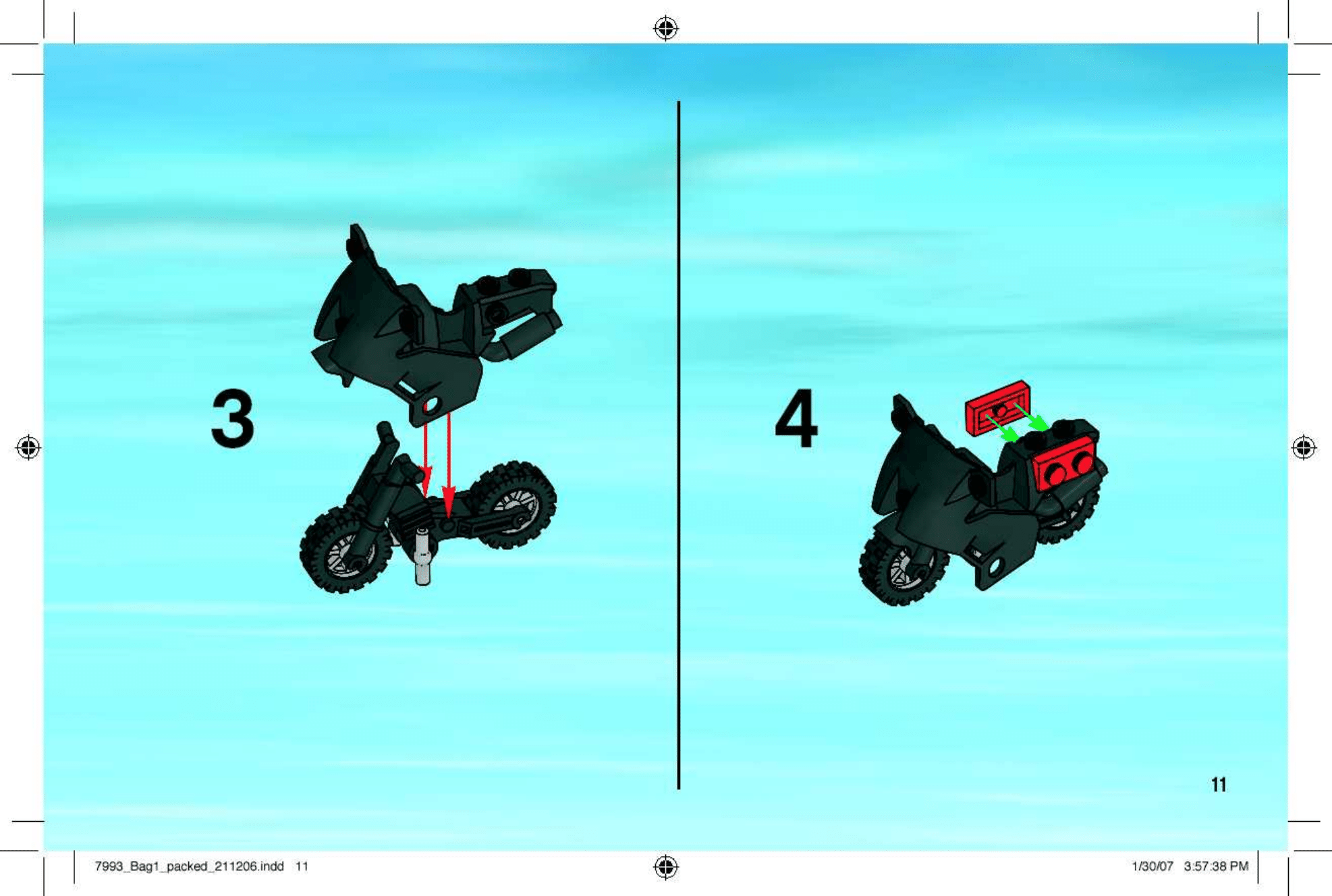 3

4

11

7993_Bag1_packed_211206.indd 11

1/30/07 3:57:38 PM