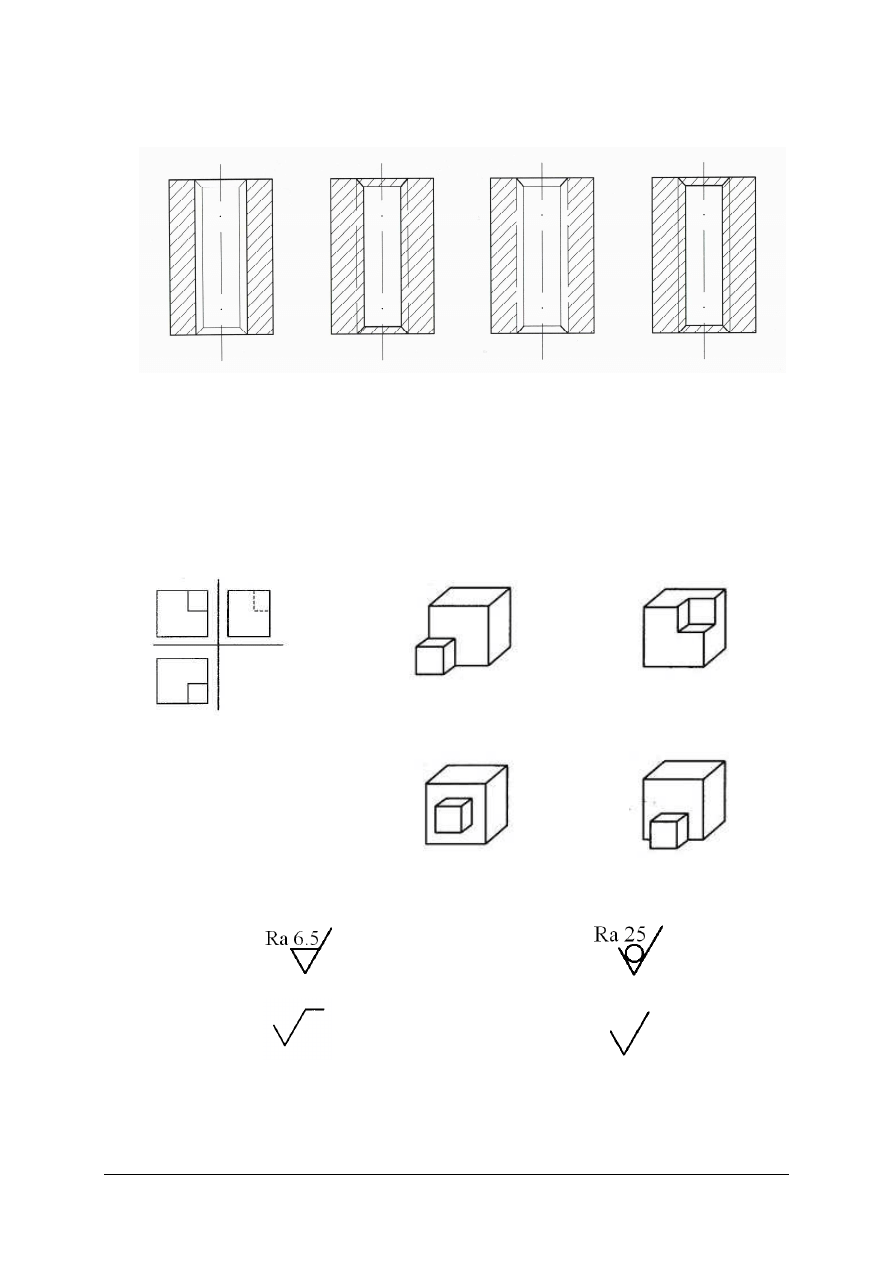 Ra 6.5

Ra 25