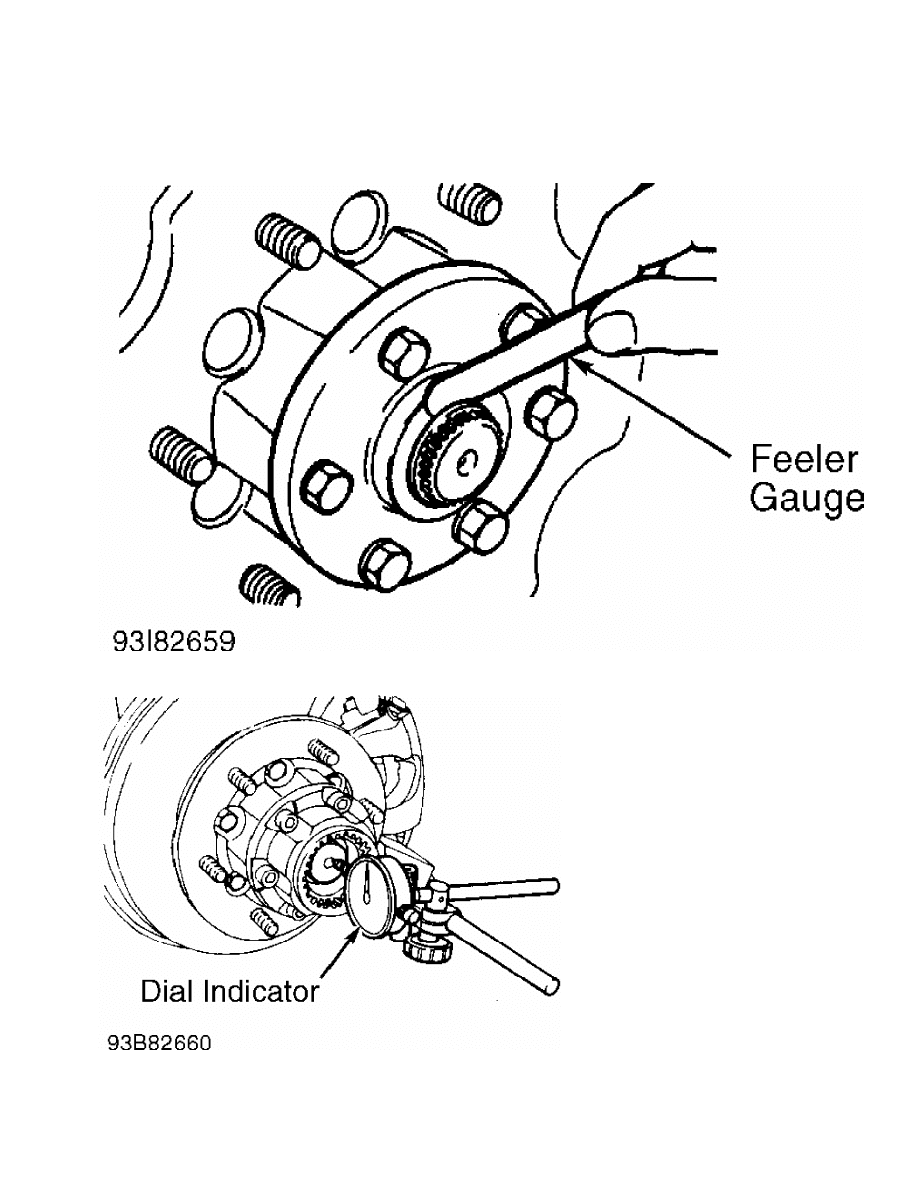 Feeler Gauge

93I82659

Dial Indicator

93B82660