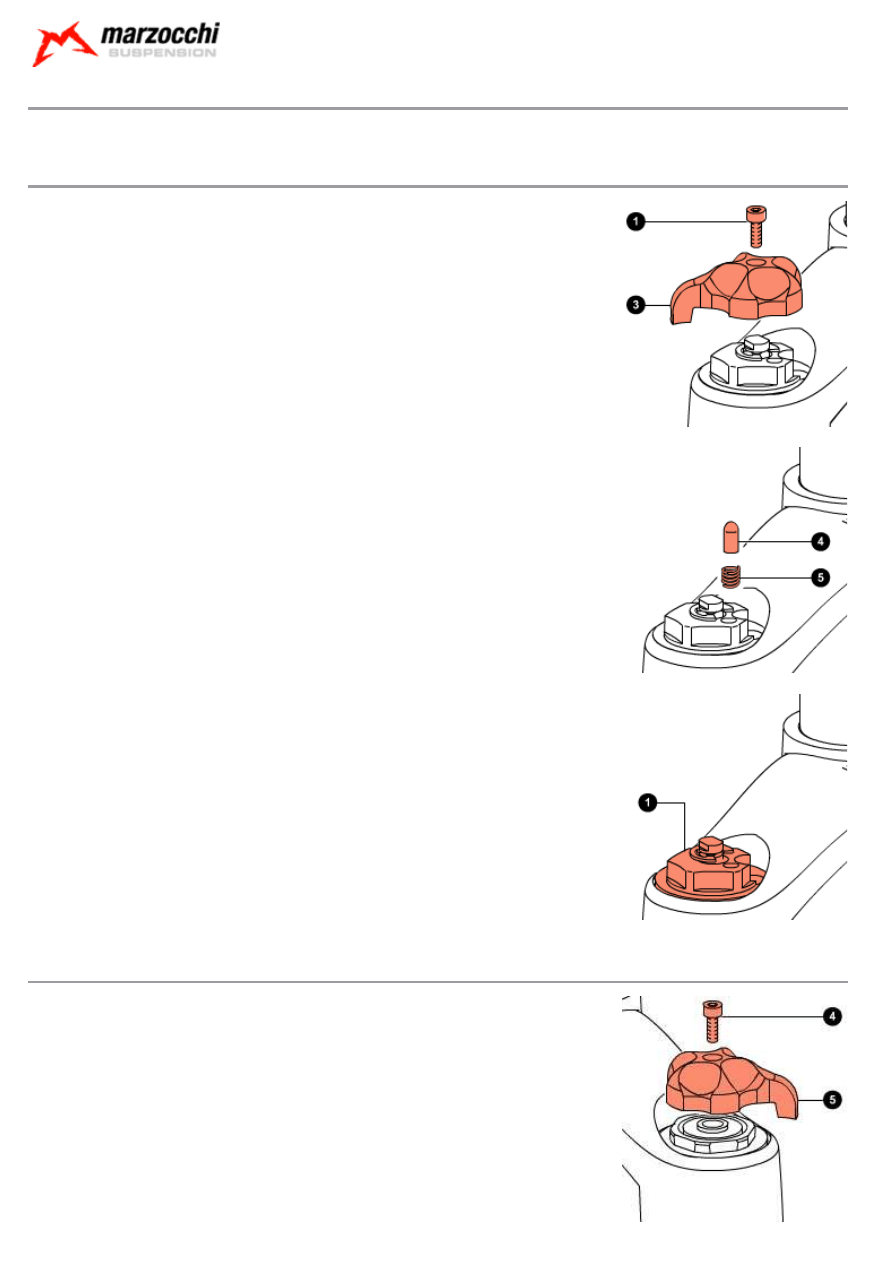 marzocchi
SUSPENSION

1
3

4
5

1

4
5