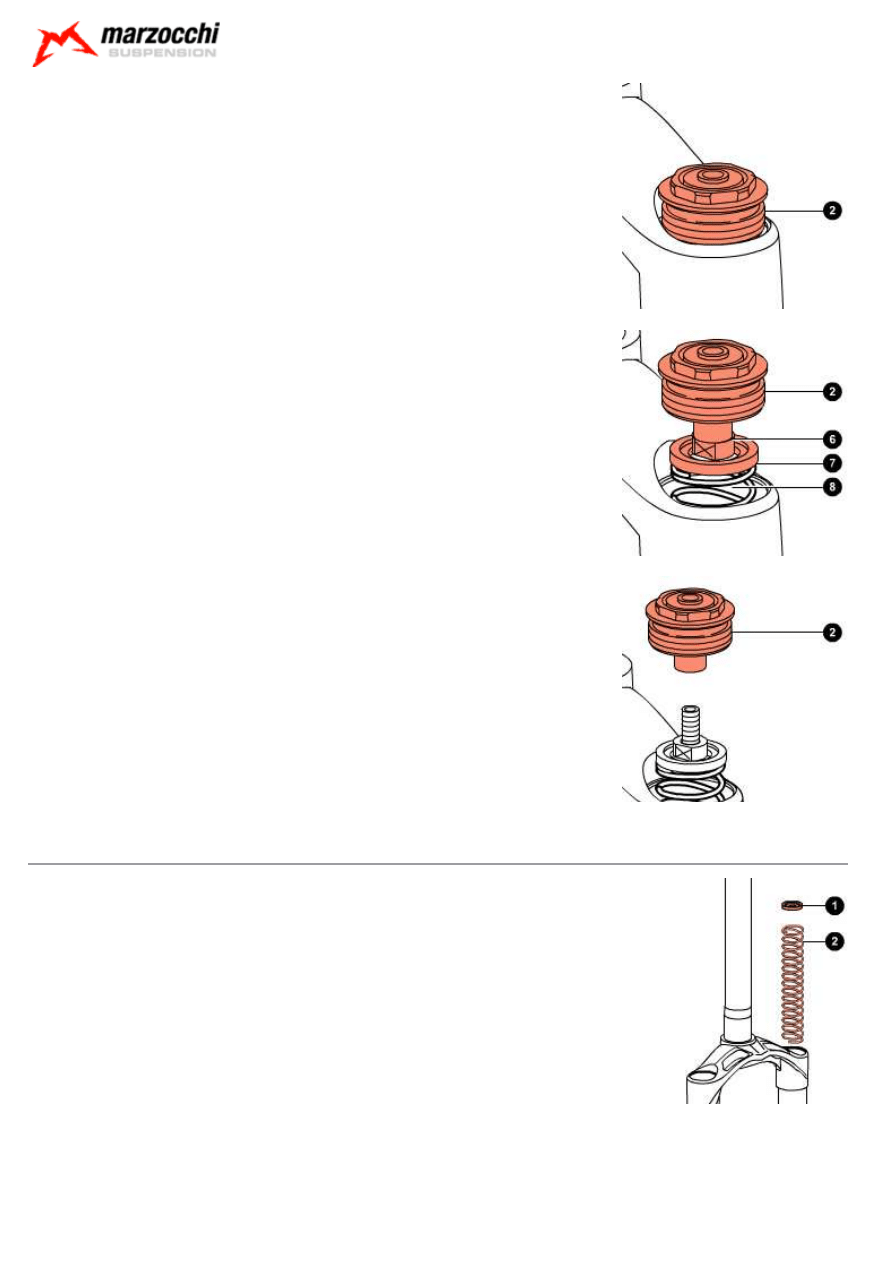 marzocchi
SUSPENSION

2

2
6
7
8

2

1
2