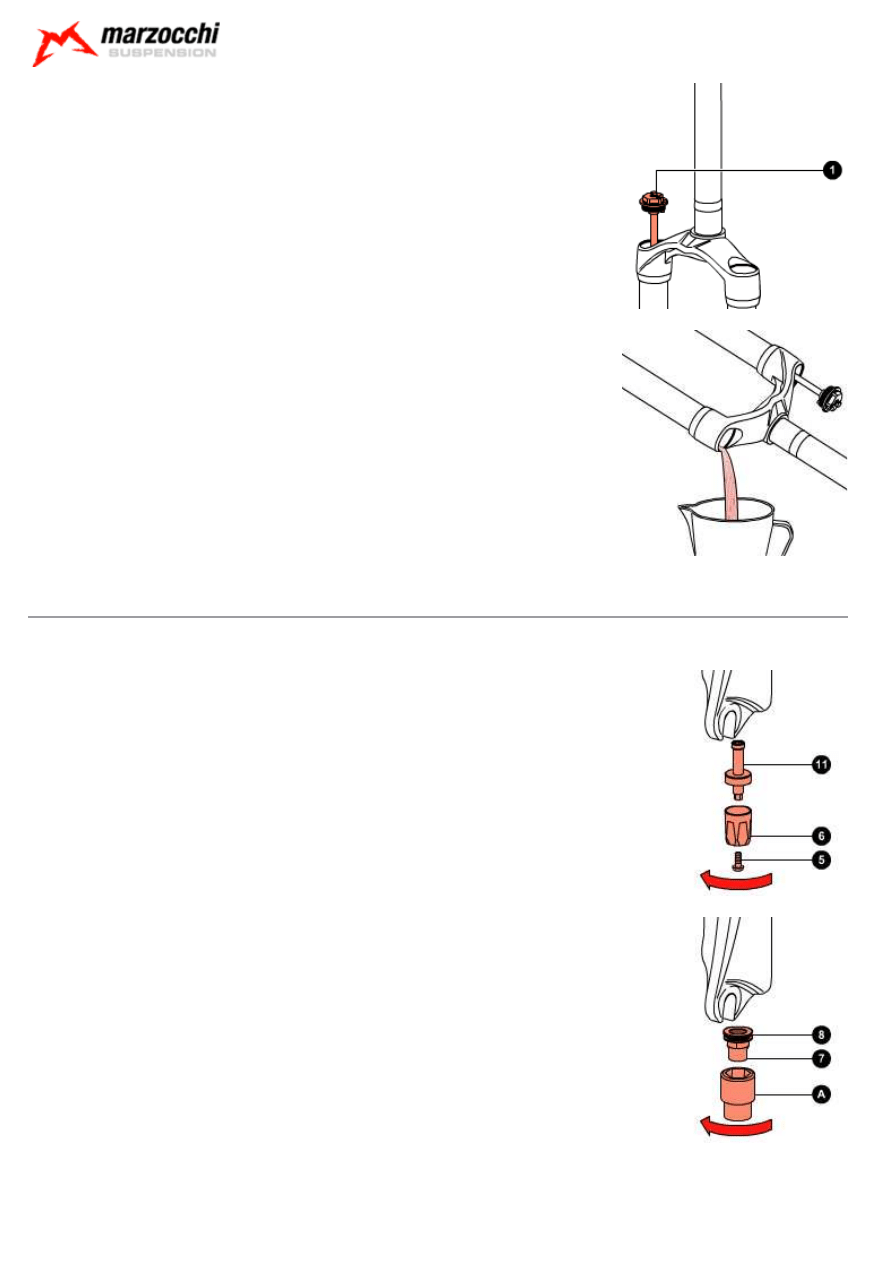 marzocchi
SUSPENSION

1

11

6

5

8

7

A