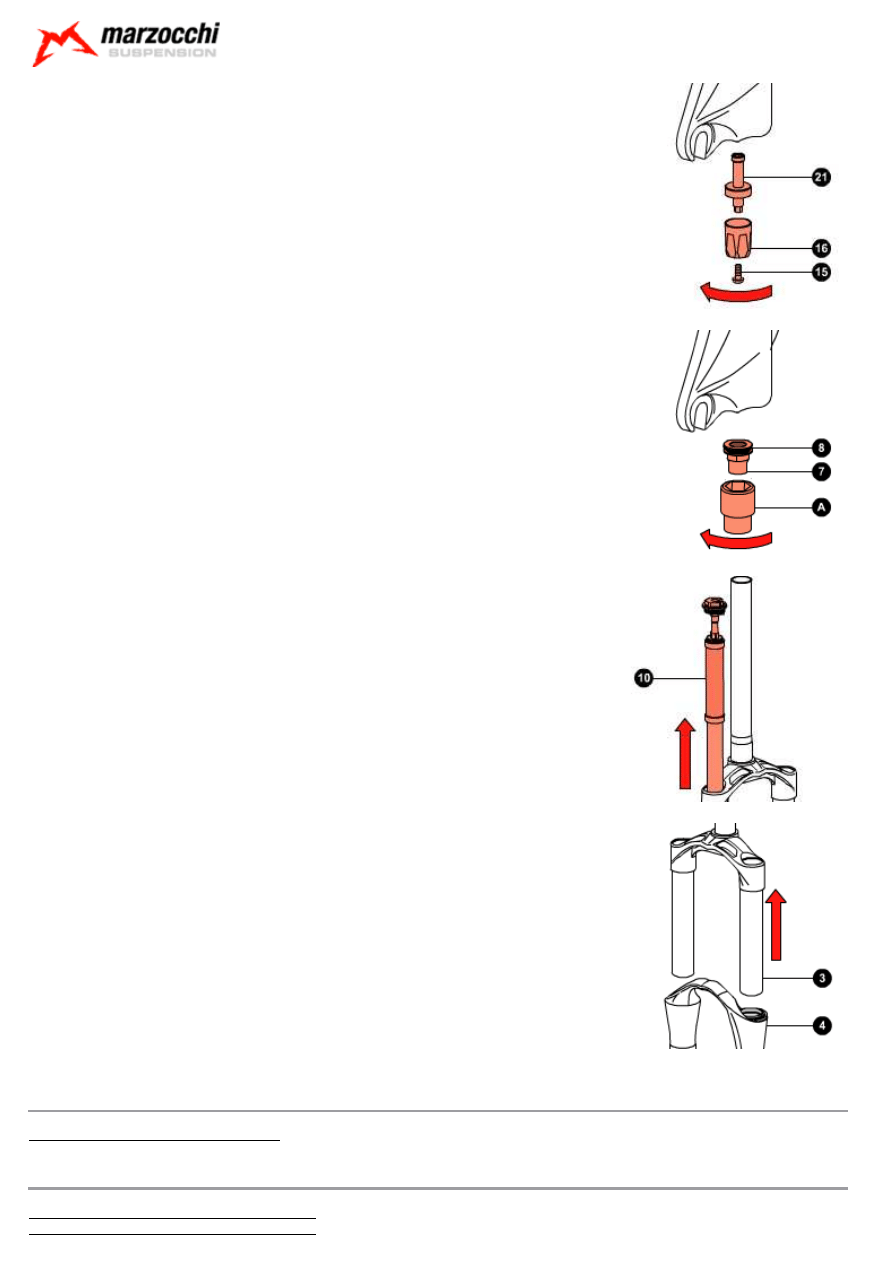 marzocchi
SUSPENSION

21
16
15

8
7
A

10

3
4