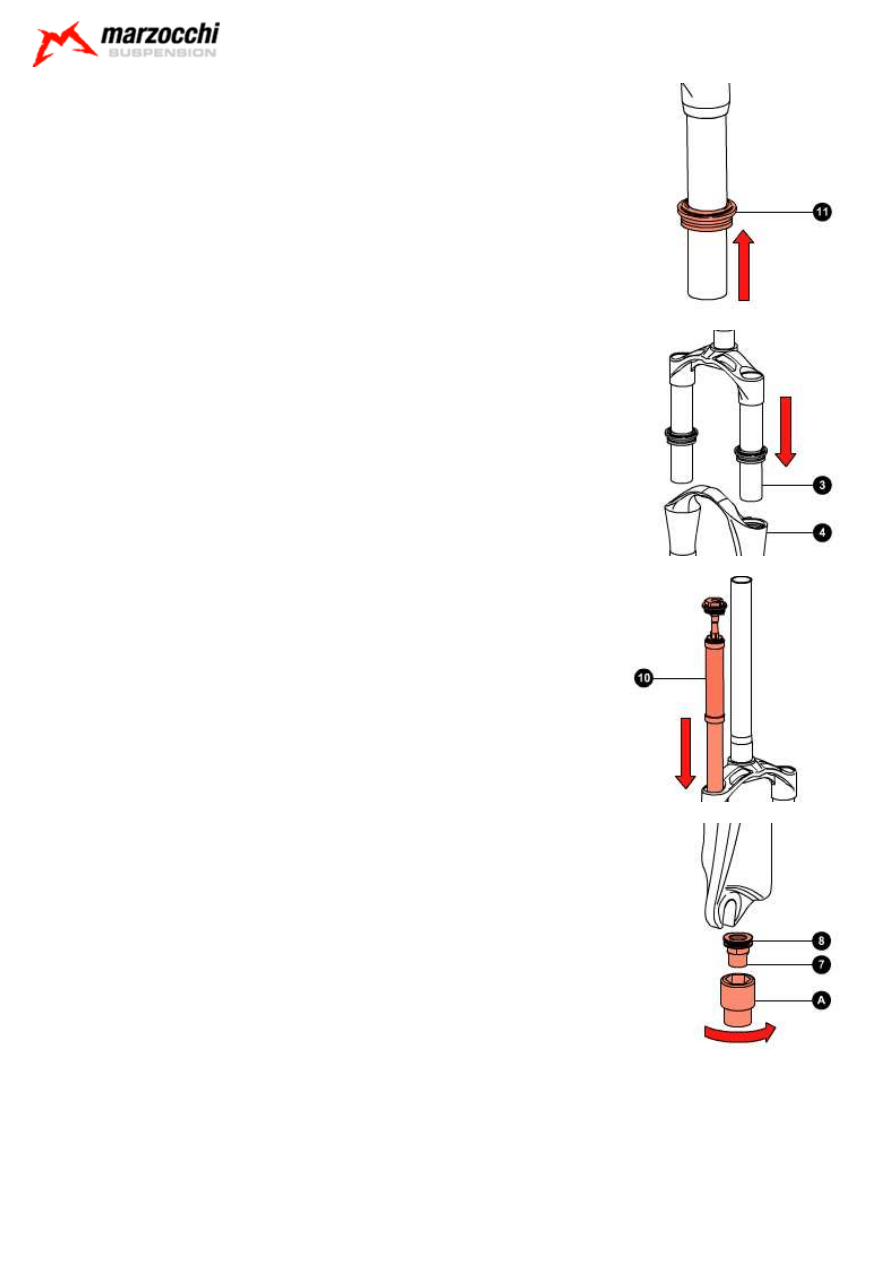 marzocchi
SUSPENSION

11

3

4

10

8

7

A