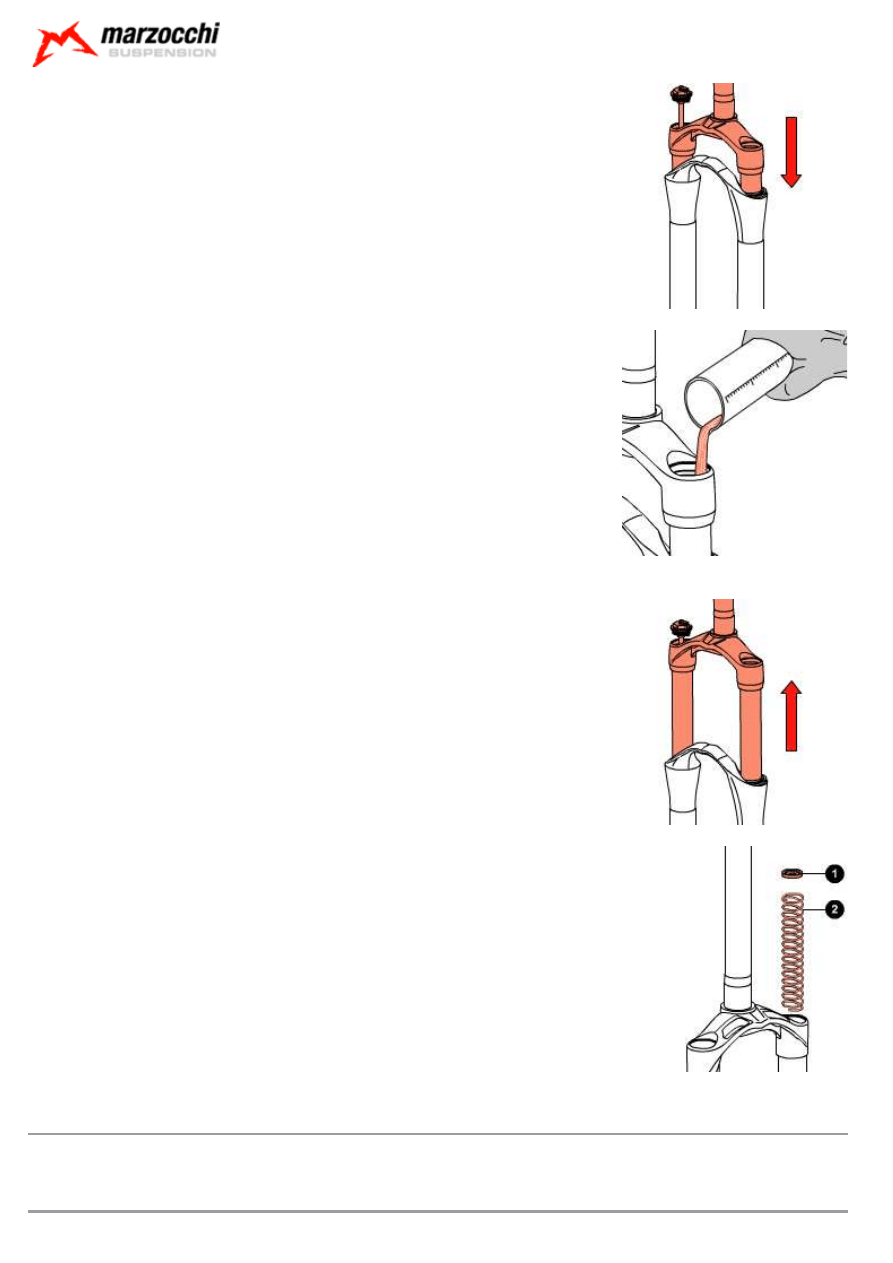 marzocchi
SUSPENSION

1

2