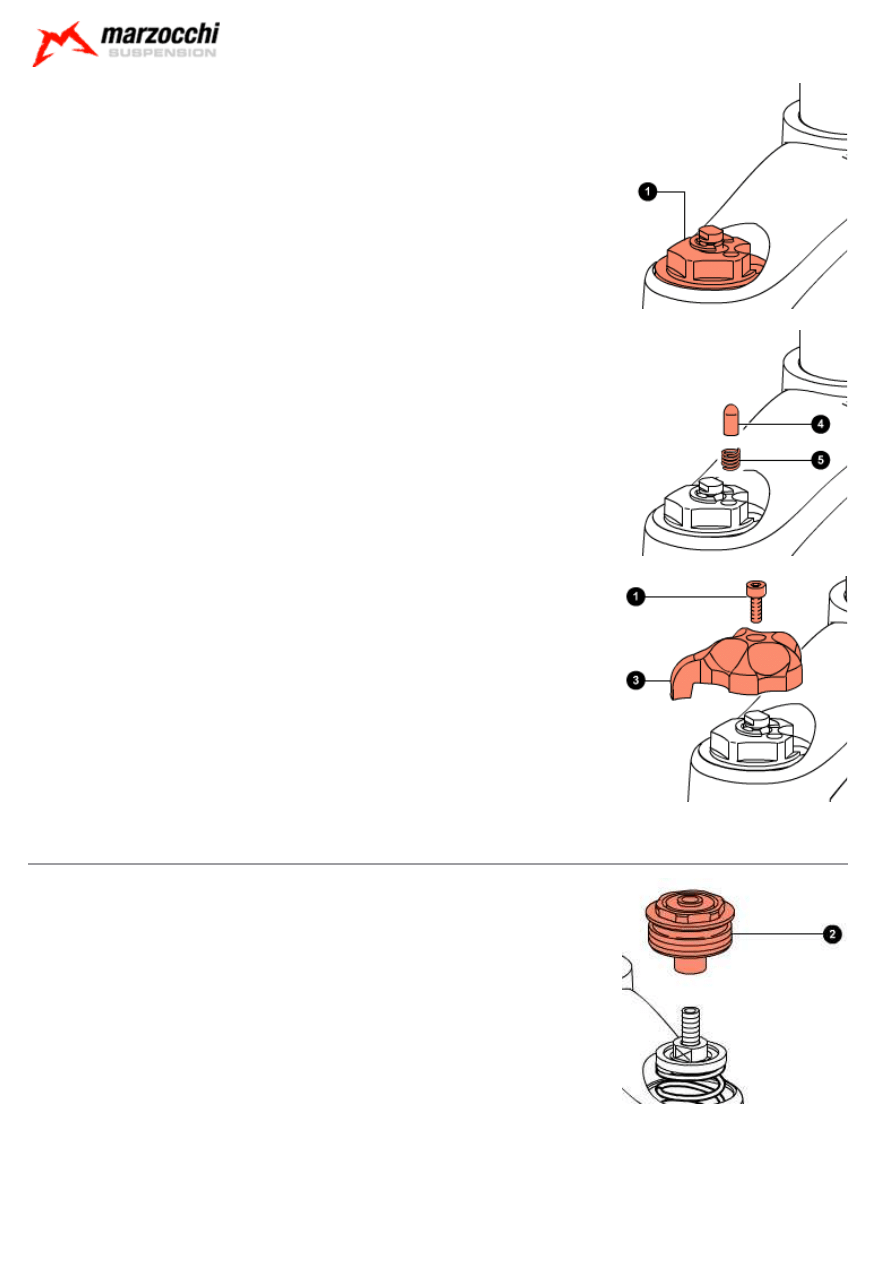 marzocchi
SUSPENSION

1

4

5

1

3

2