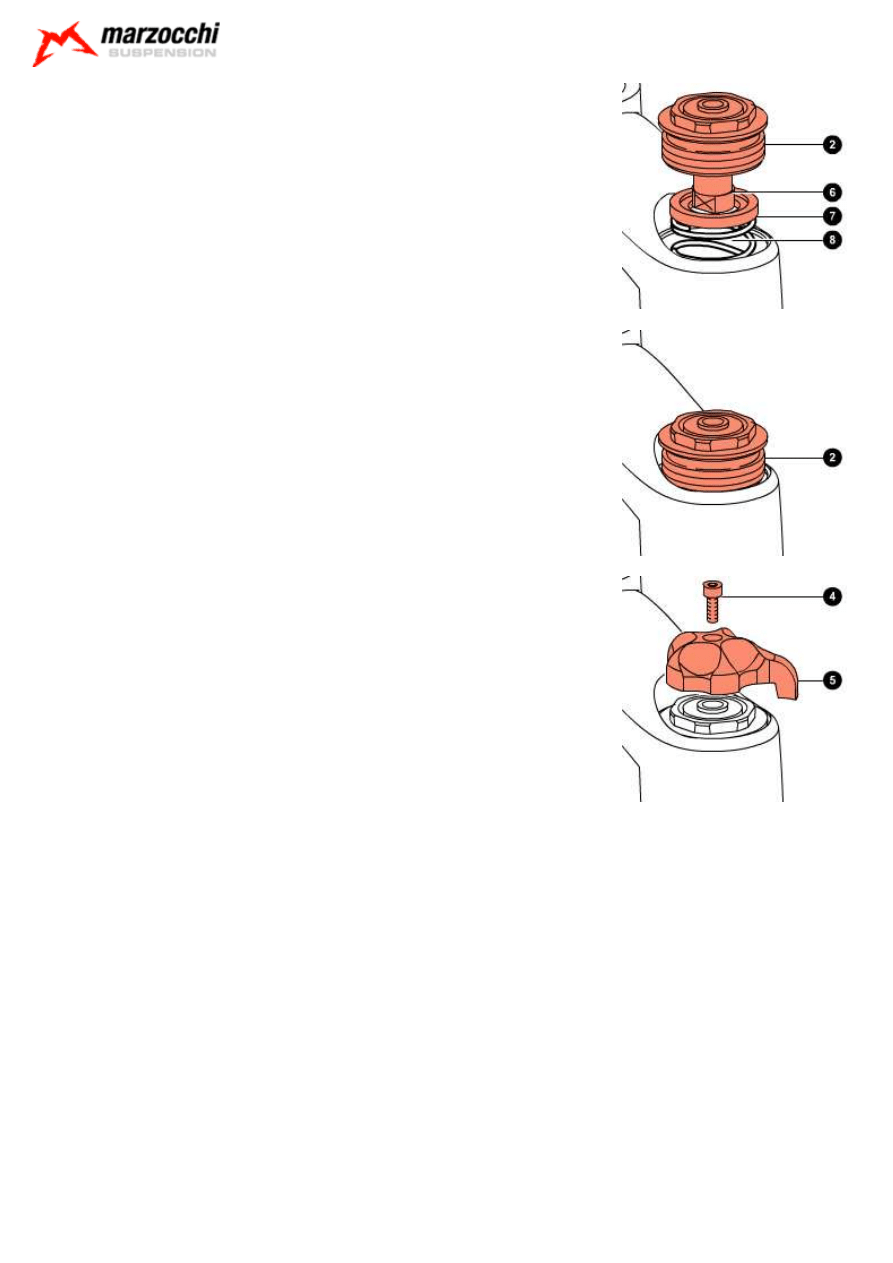 marzocchi
SUSPENSION

2
6
7
8

2

4
5