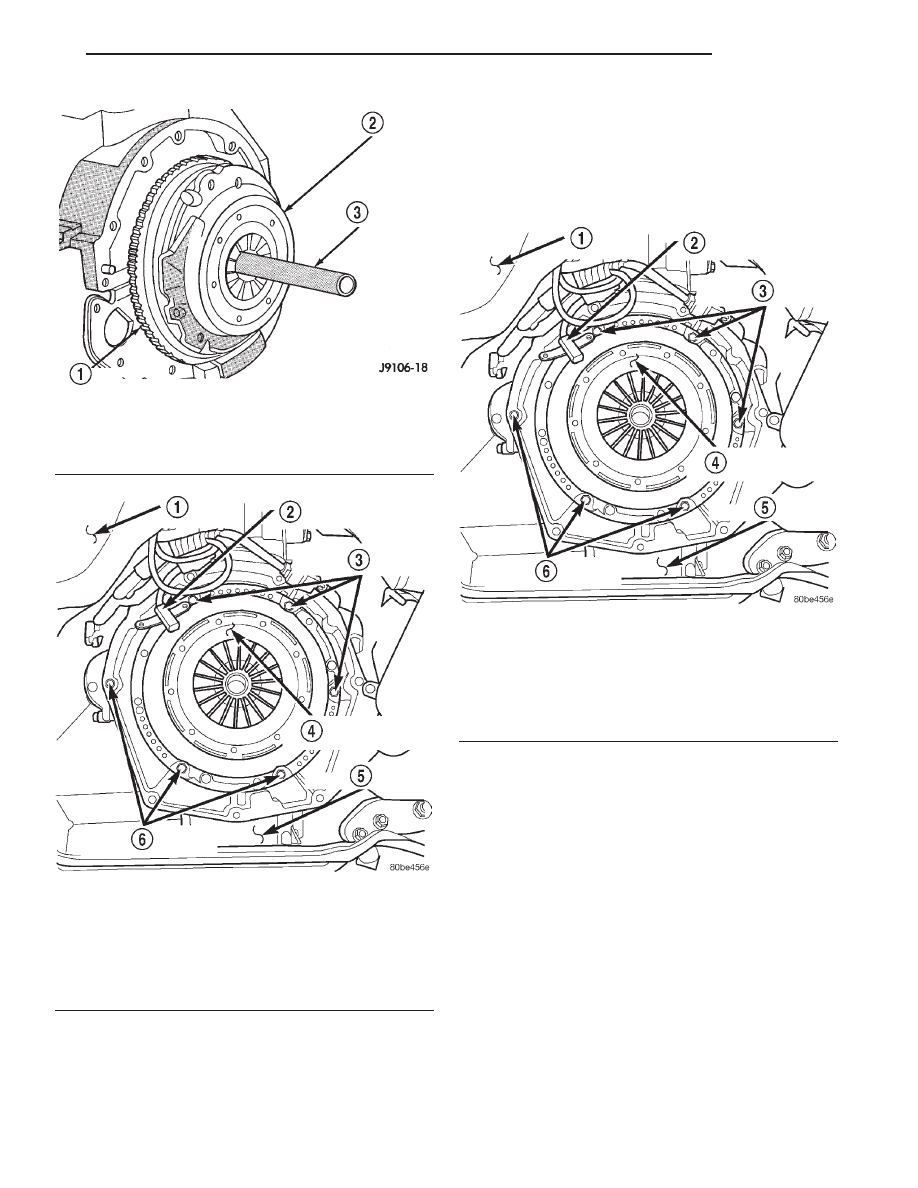 2

3

1

J9106-18

1

2

3

4

5

6

80be456e

1

2

3

4

5

6

80be456e