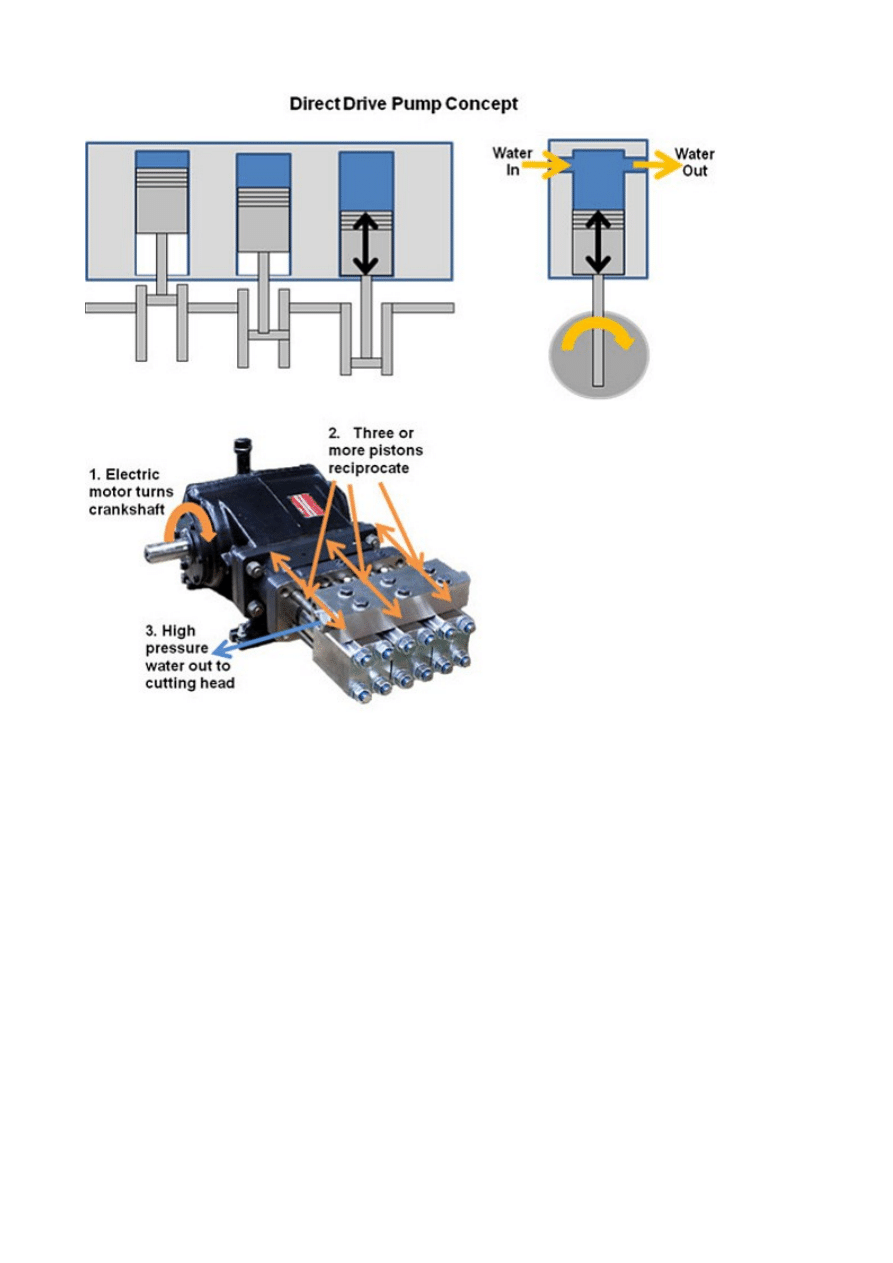 Direct Drive Pump Concept

Water In

Water Out

1. Electric motor turns crankshaft

2. Three or more pistons reciprocate

3. High pressure water out to cutting head