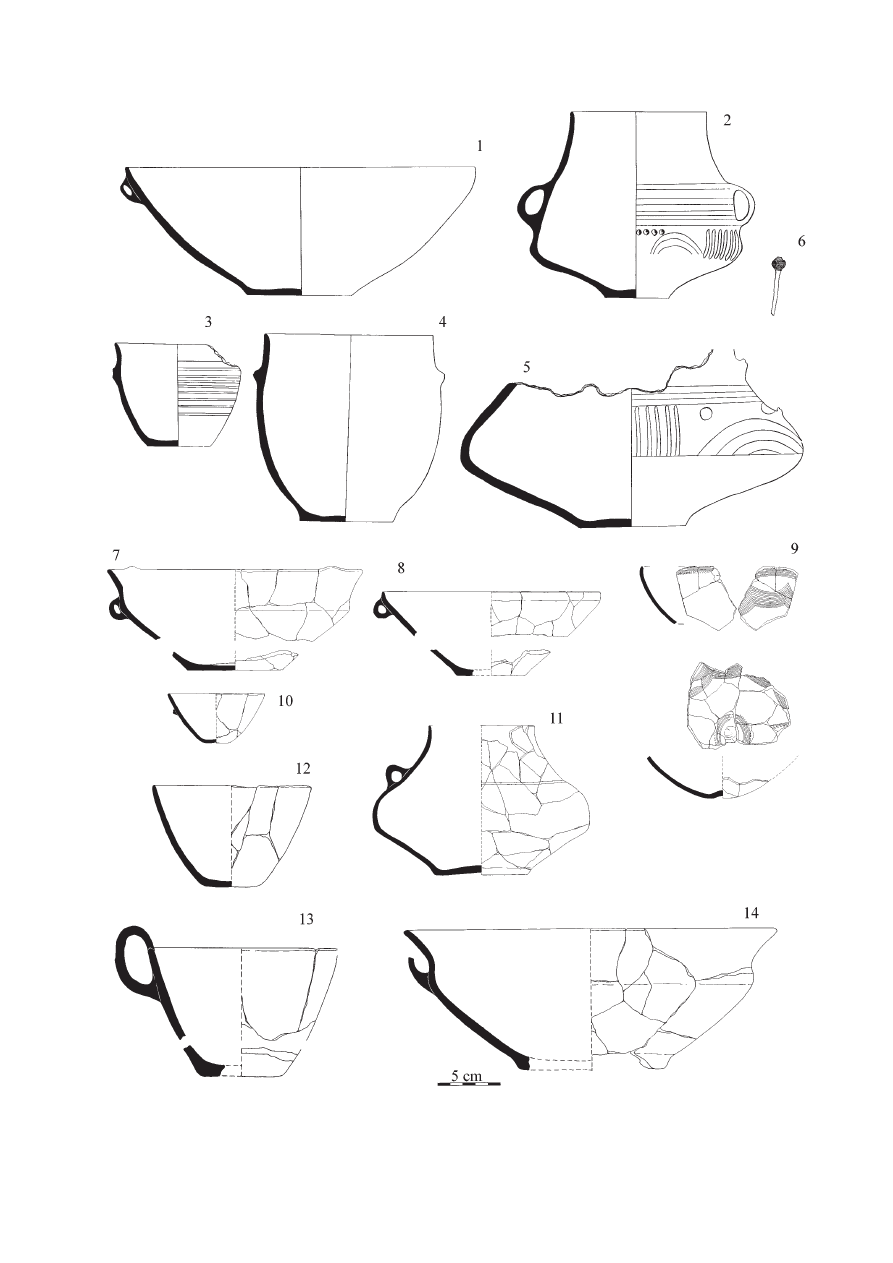 1
2
6
3
4
5
7
8
9
10
11
12
13
14
5 cm