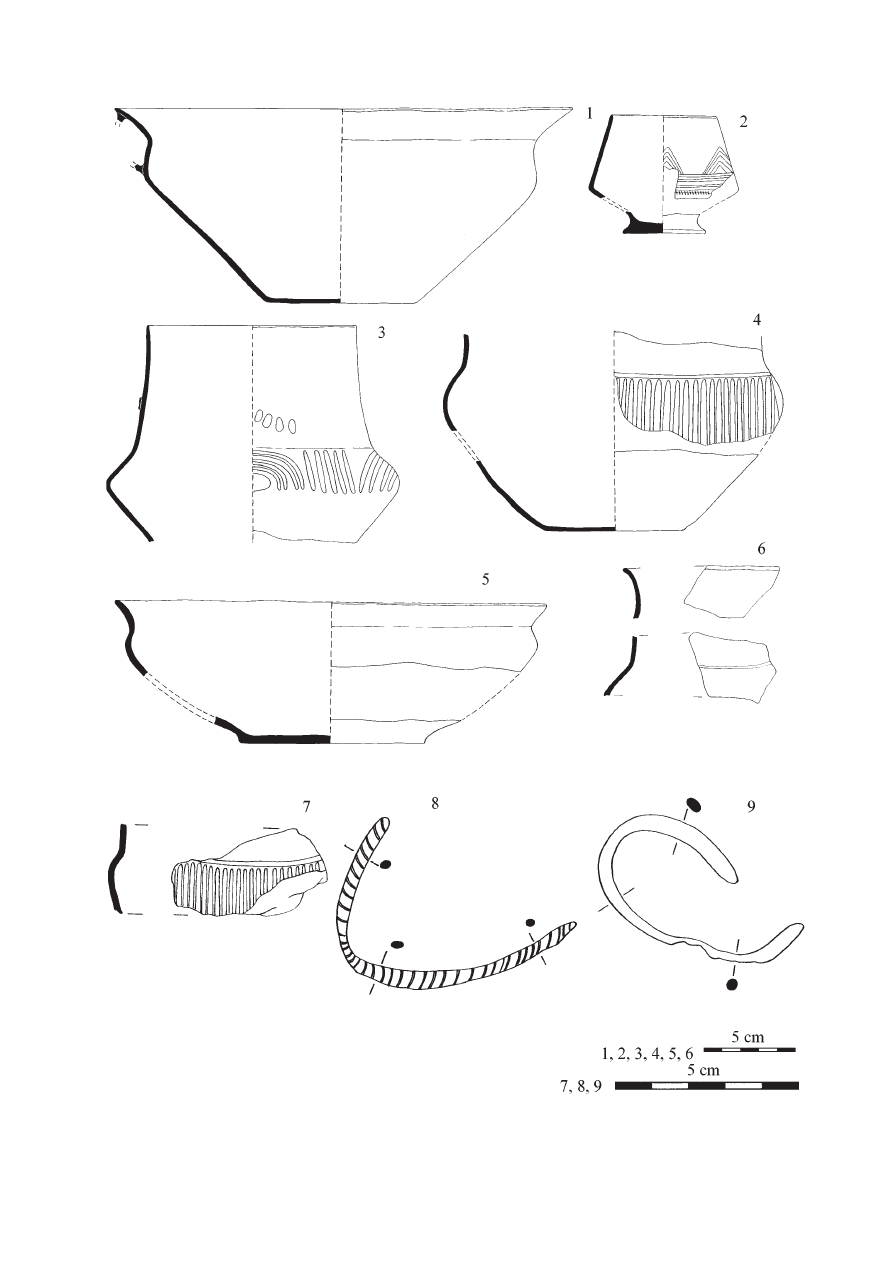 1
2
3
4
5
6
7
8
9
5 cm
1, 2, 3, 4, 5, 6
5 cm
7, 8, 9