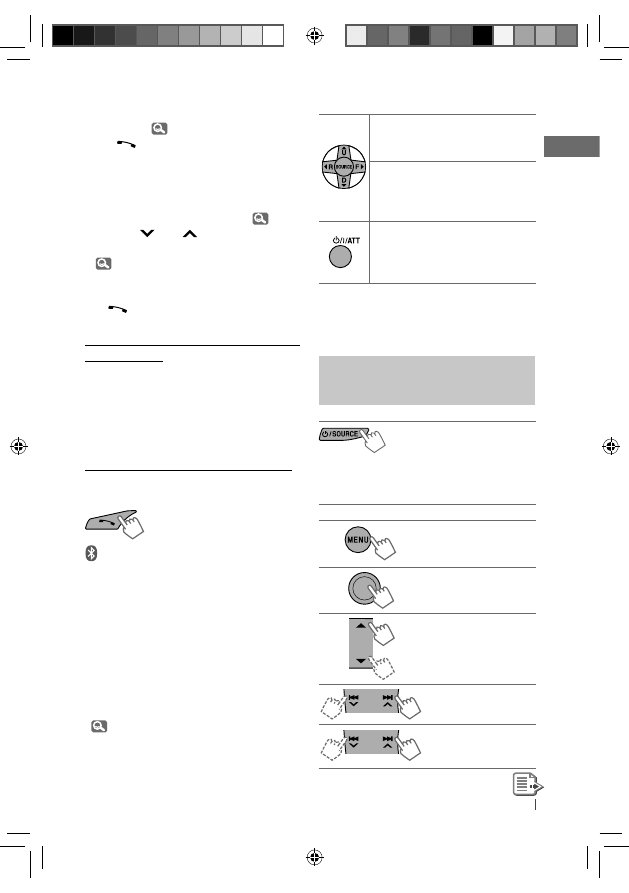 U
R
SOURCE
F
D

⏻/I/ATT

⏻/SOURCE

MENU