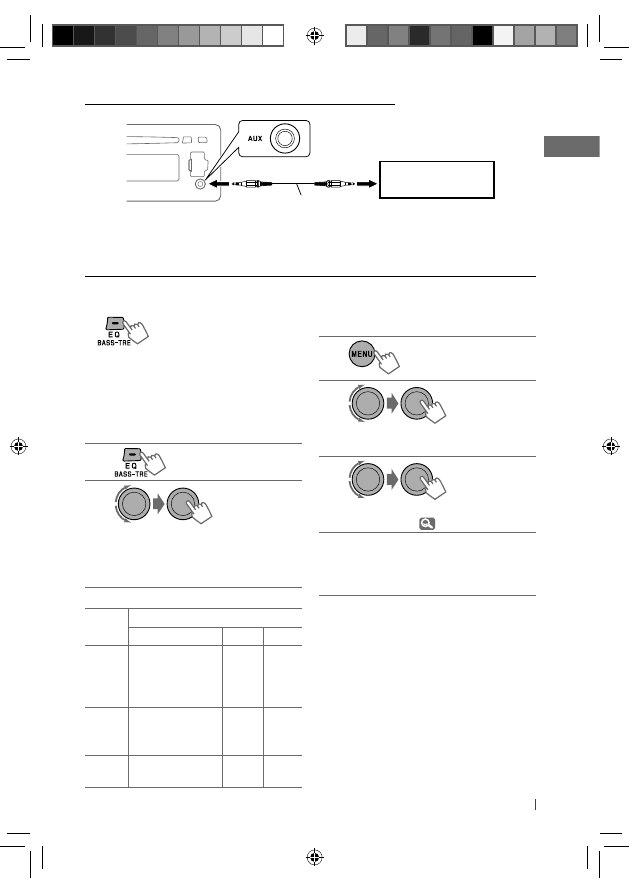 AUX

EQ
BASS-TRE

MENU

EQ
BASS-TRE