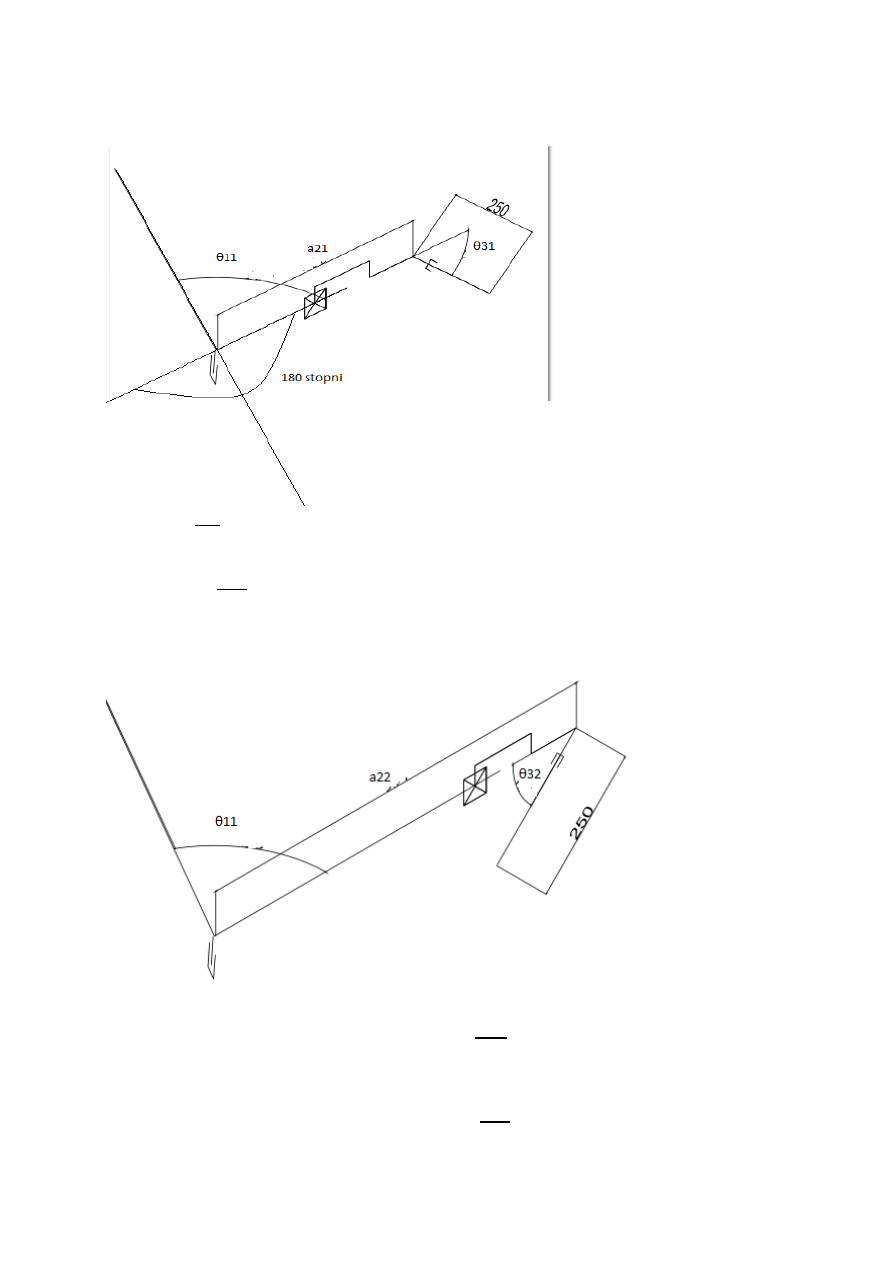 250

θ11

a21

θ31

180 stopni

a22

θ32

θ11

250