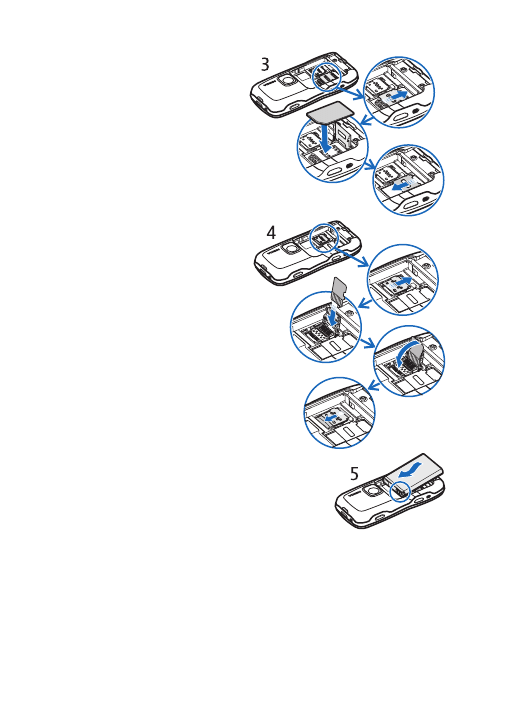 3

4

5